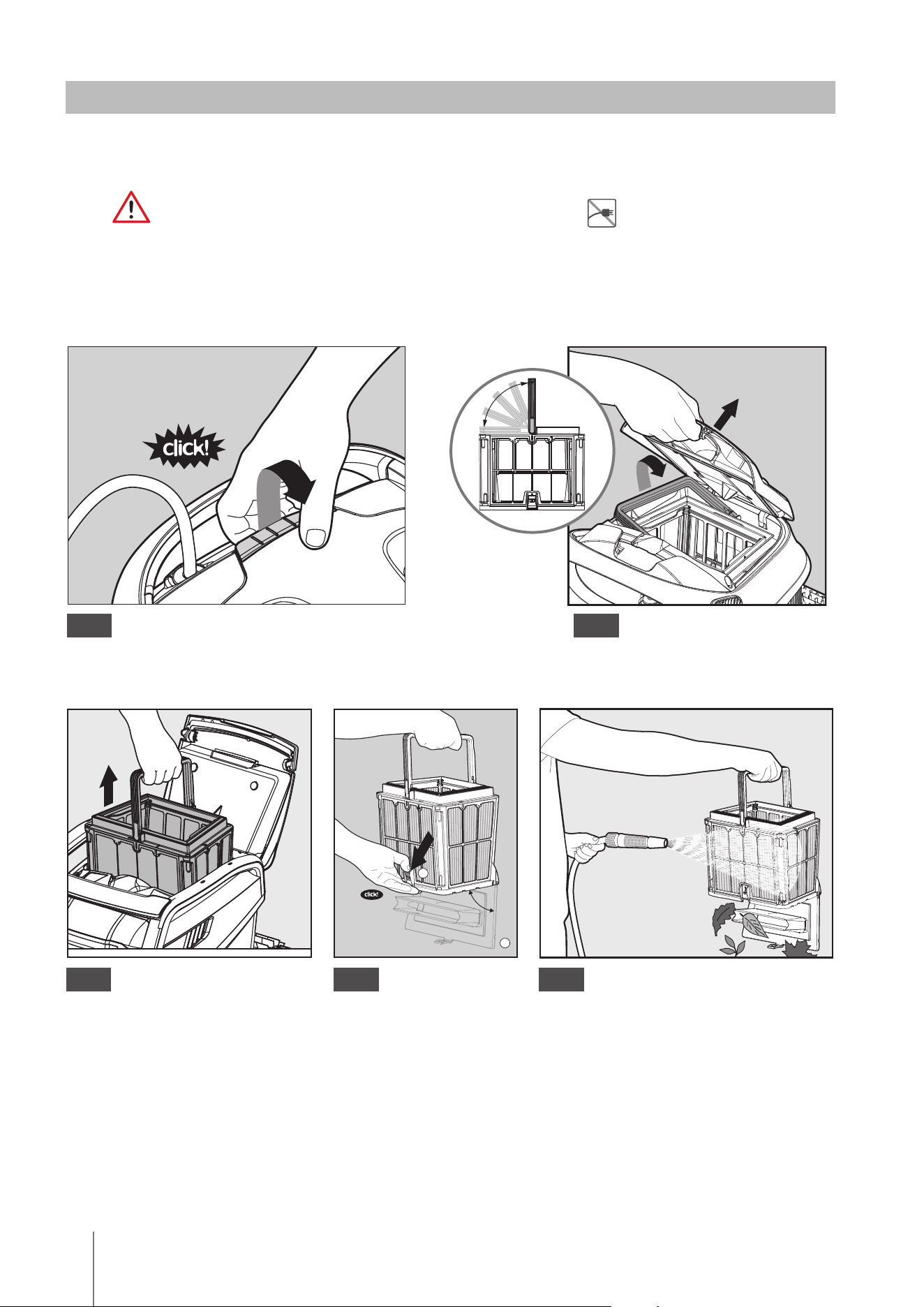 click!

click!