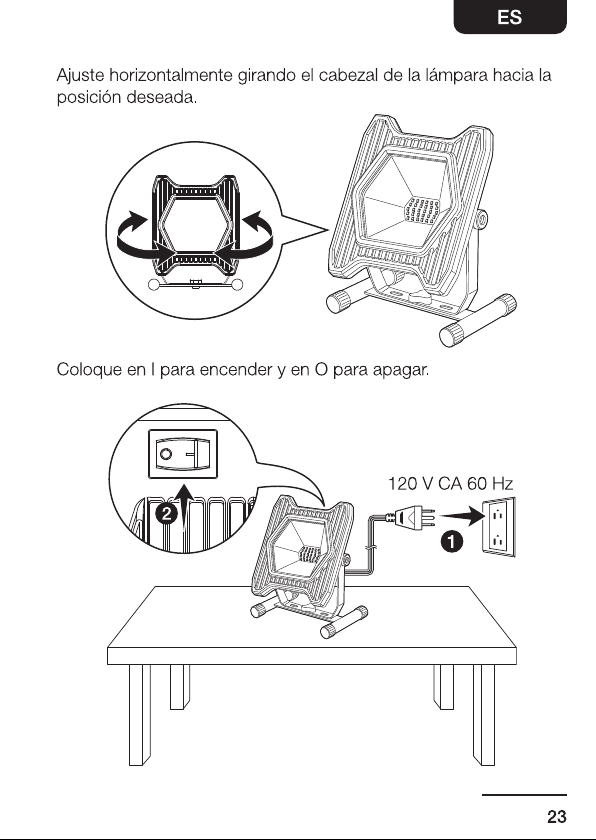 ES

Ajuste horizontalmente girando el cabezal de la lámpara hacia la posición deseada.

Coloque en I para encender y en O para apagar.

2

120 V CA 60 Hz

1

23