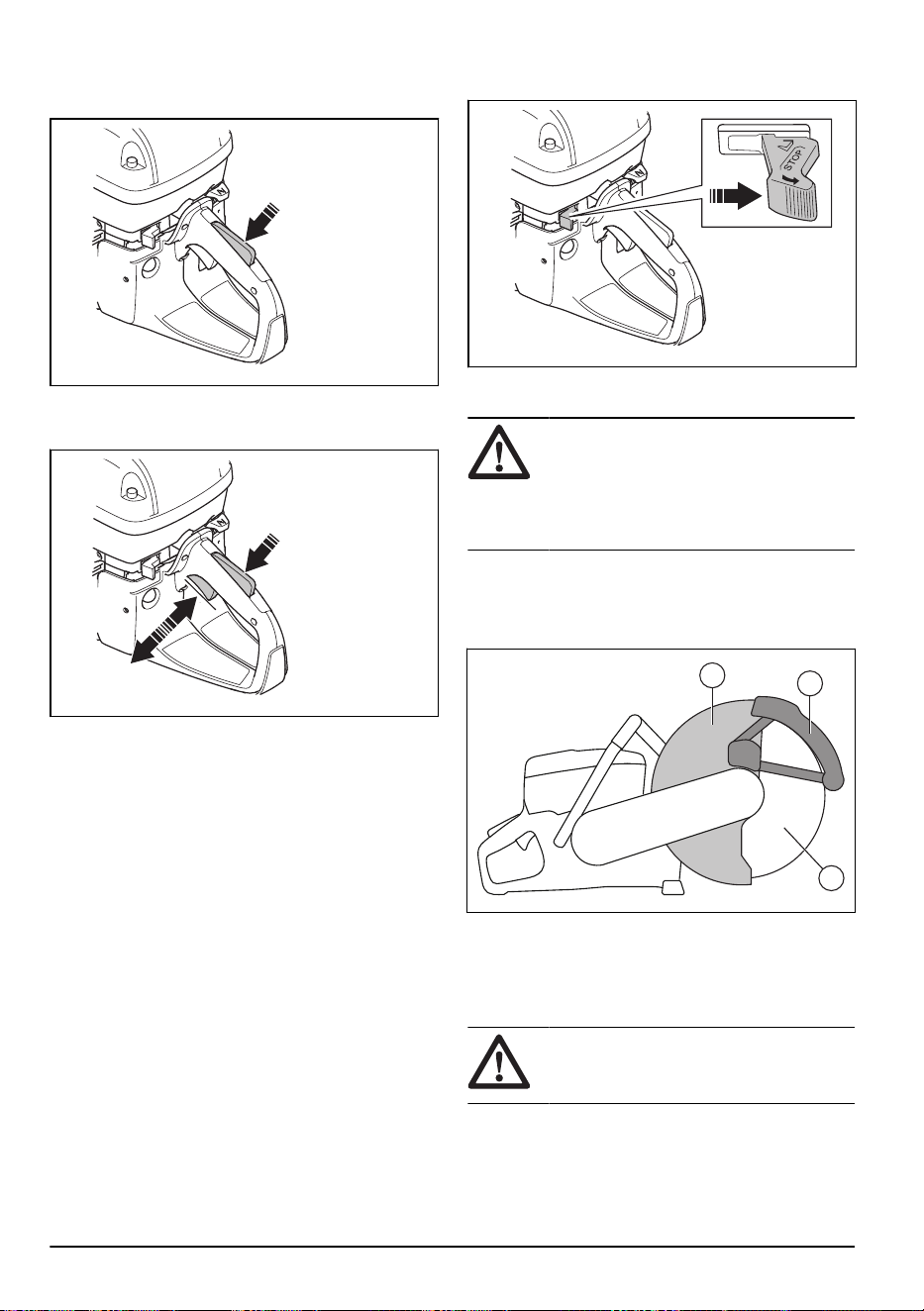 STOP