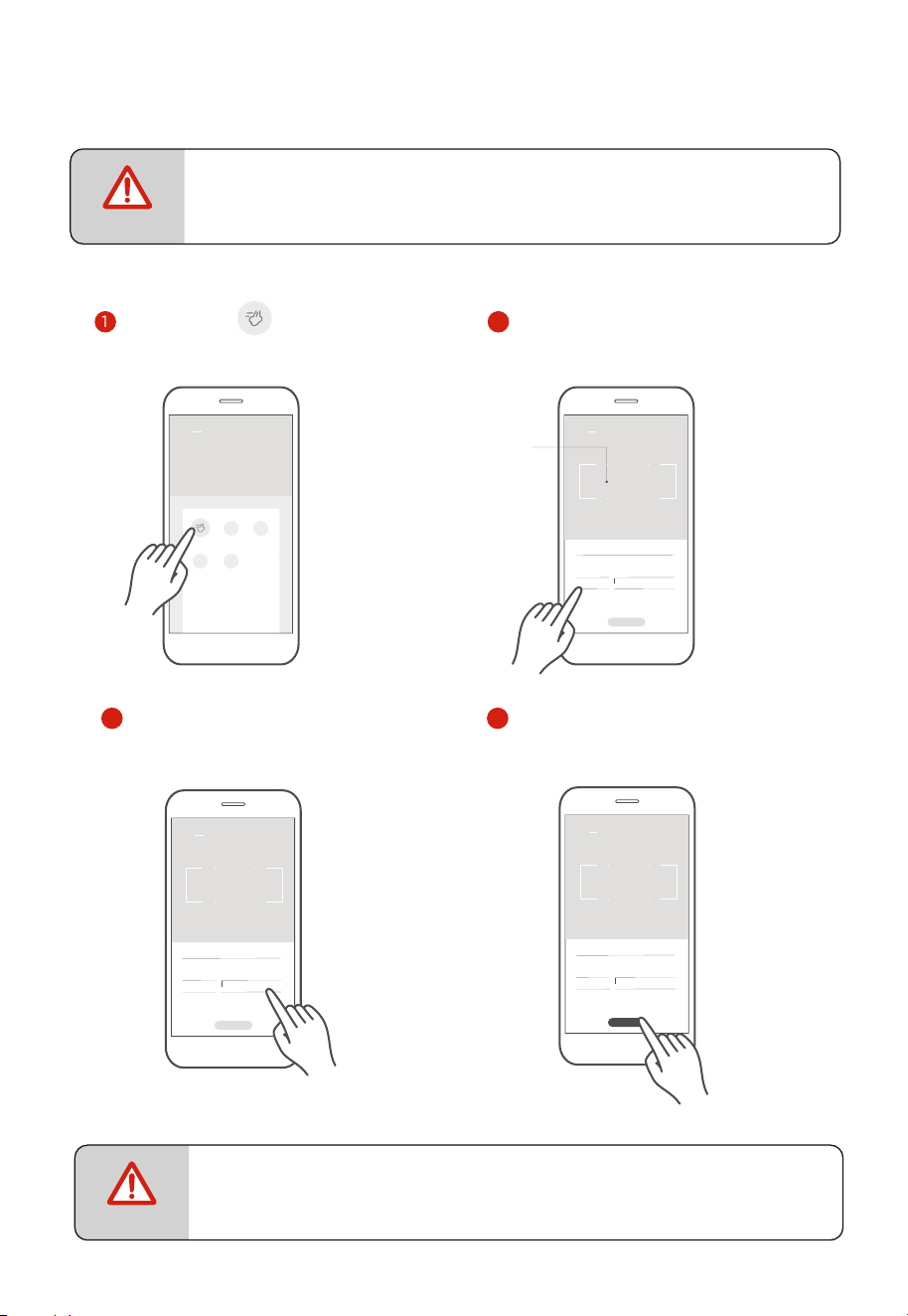 1