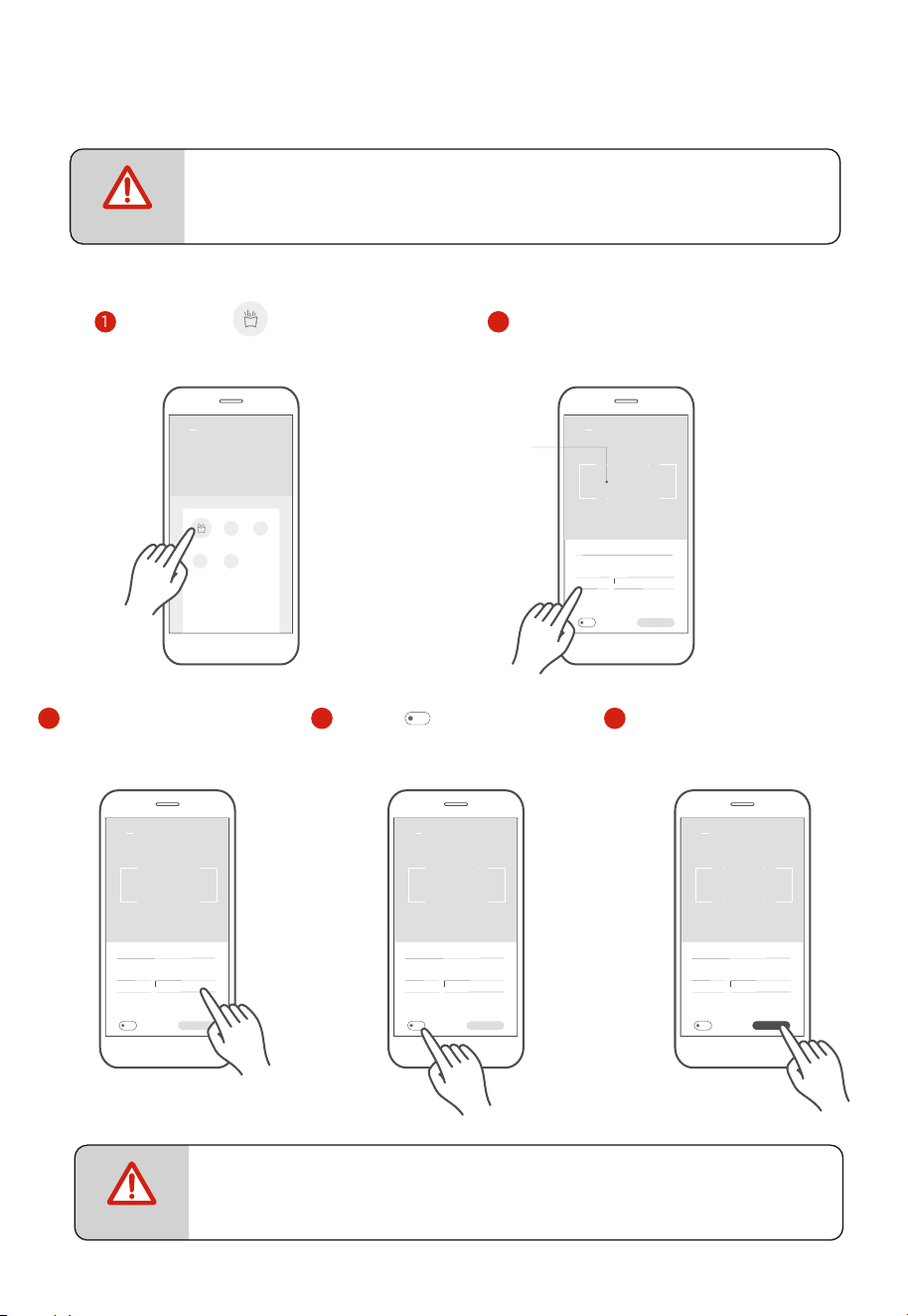 1