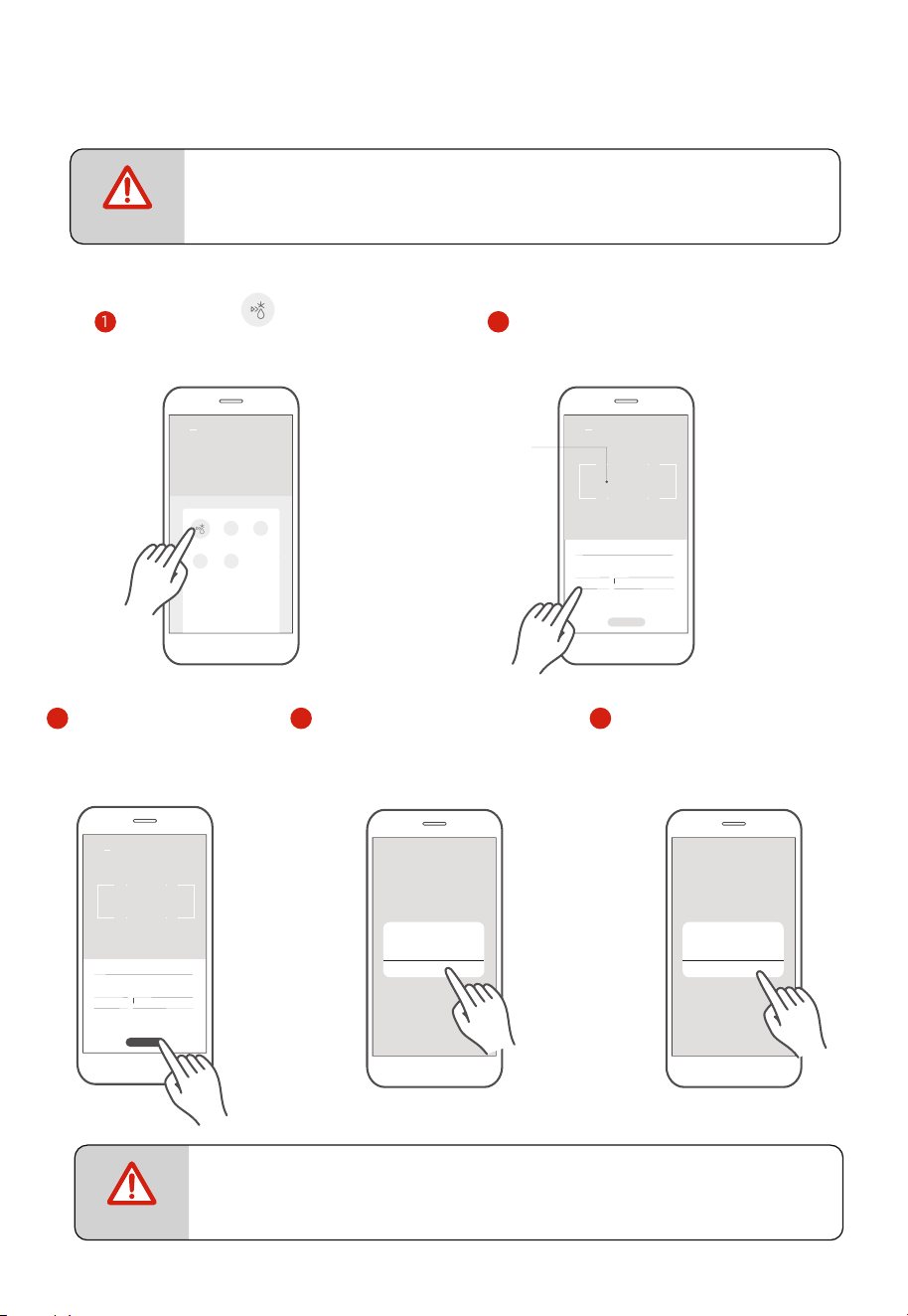 1