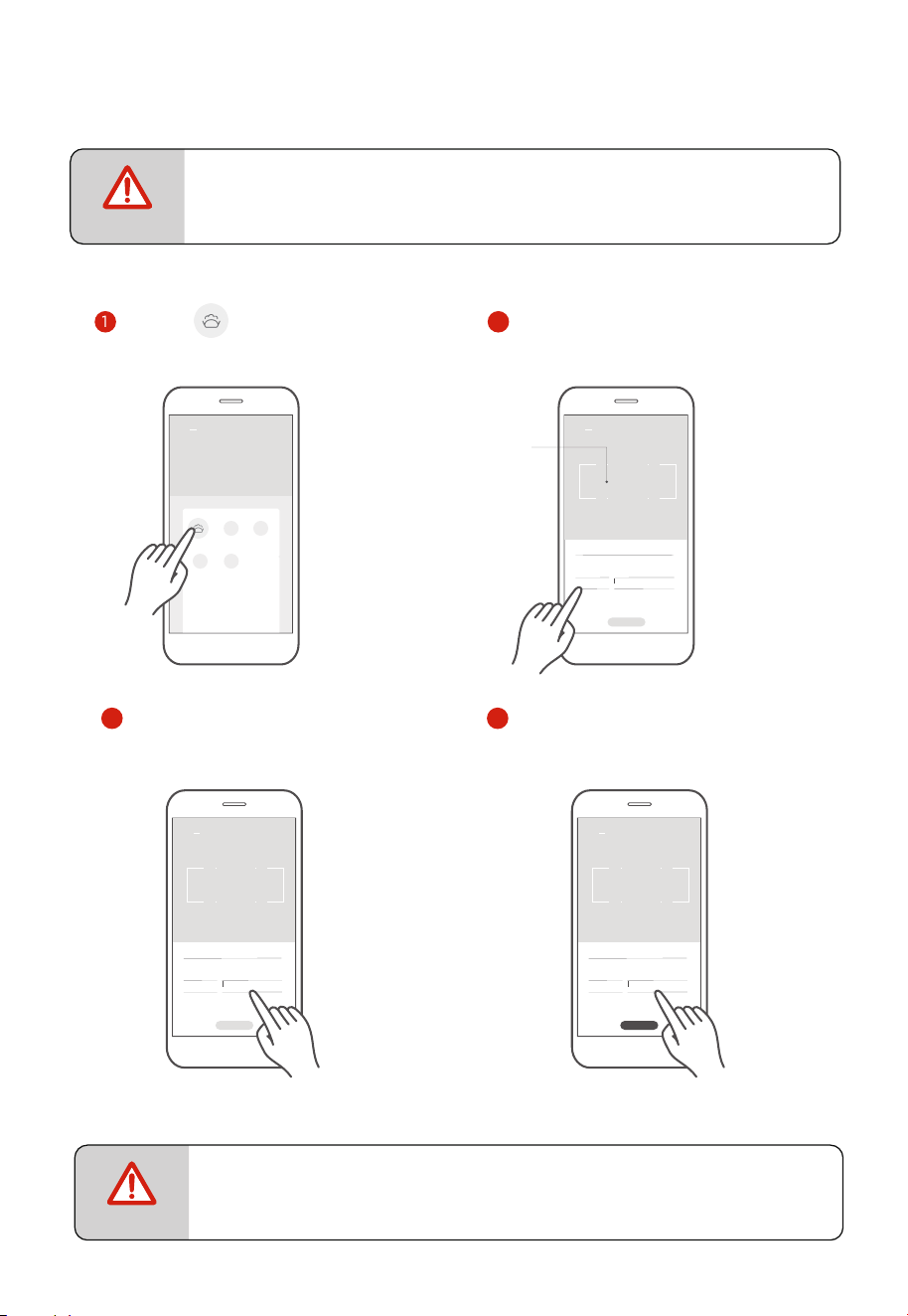 1