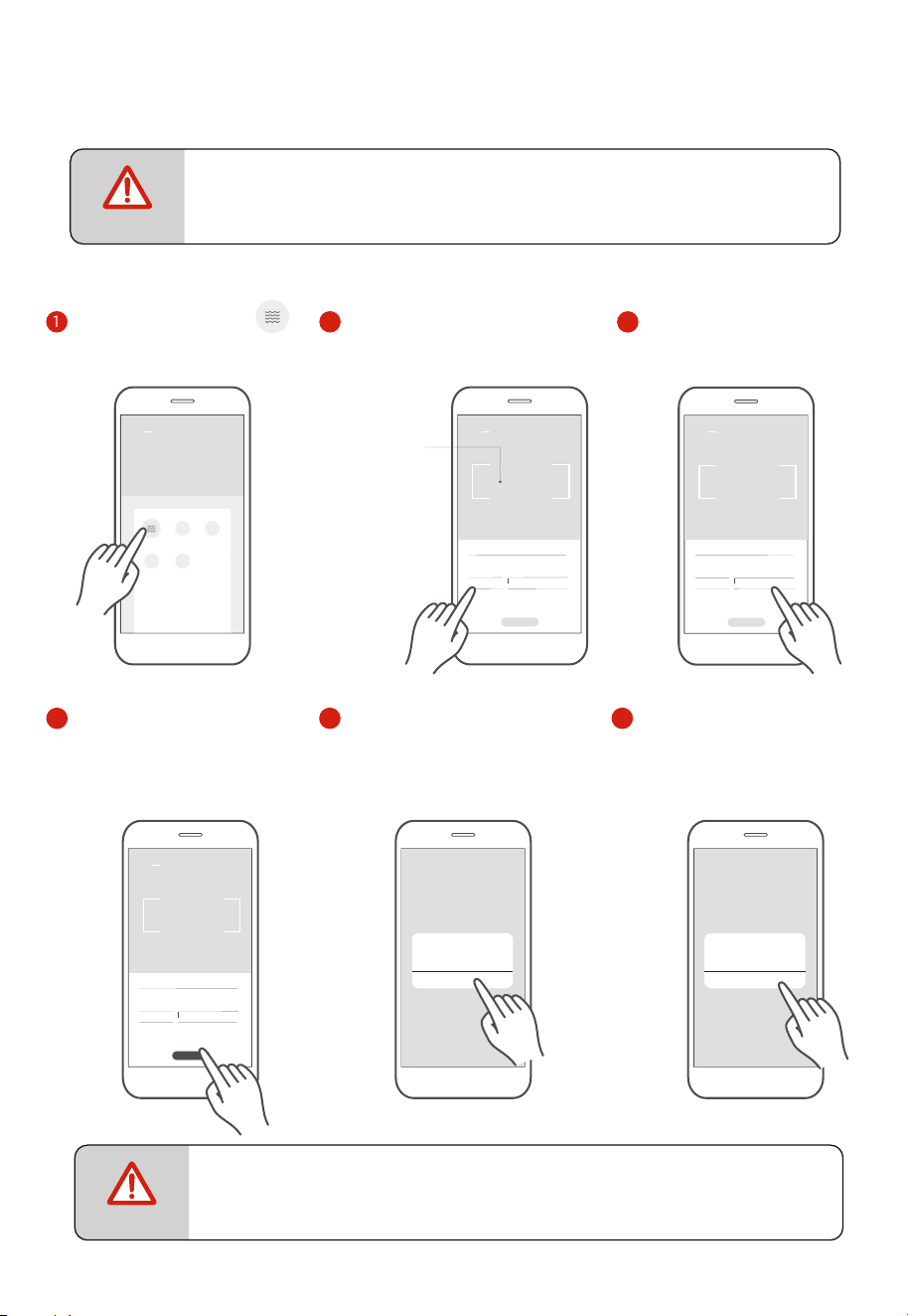 1