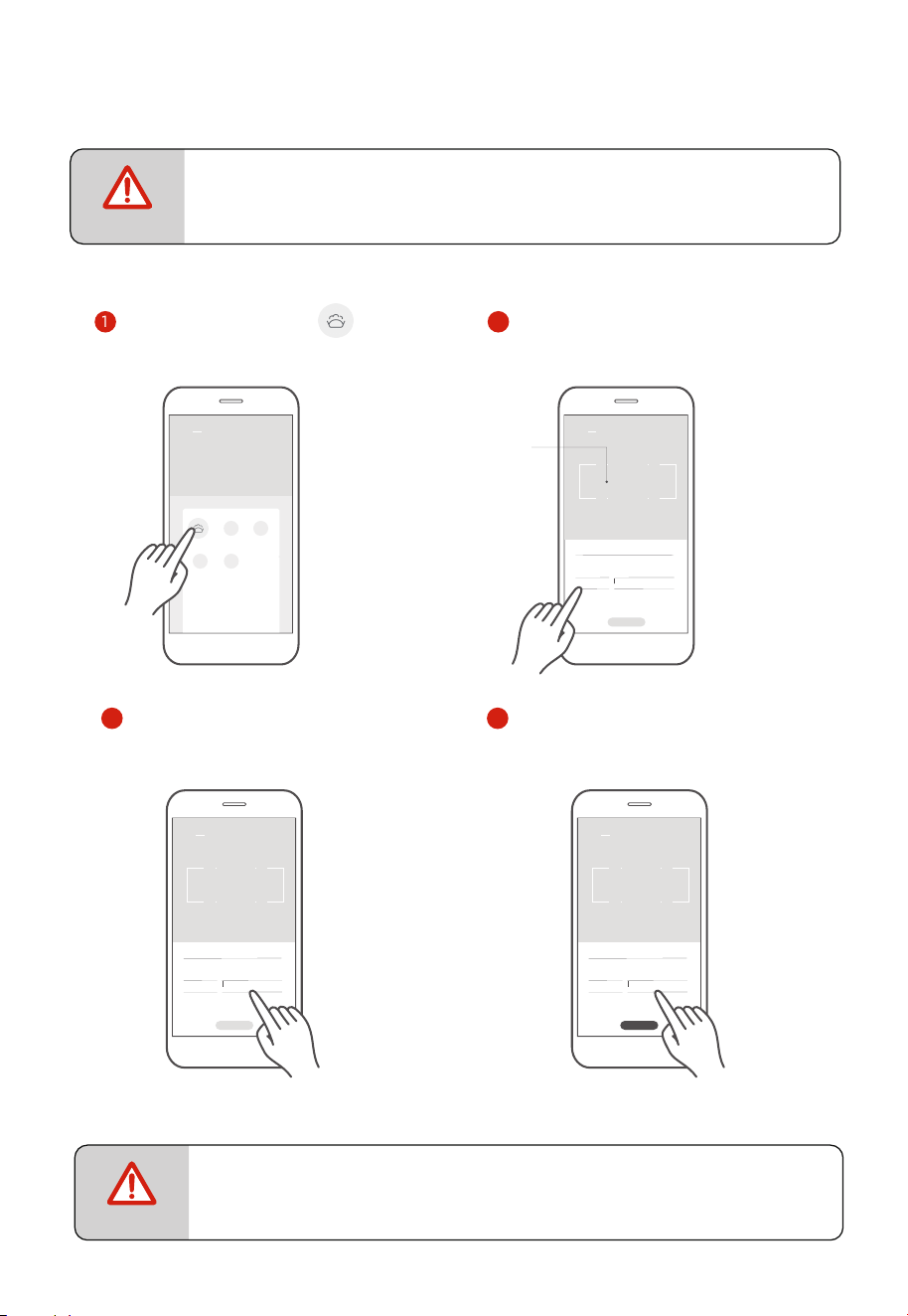 1