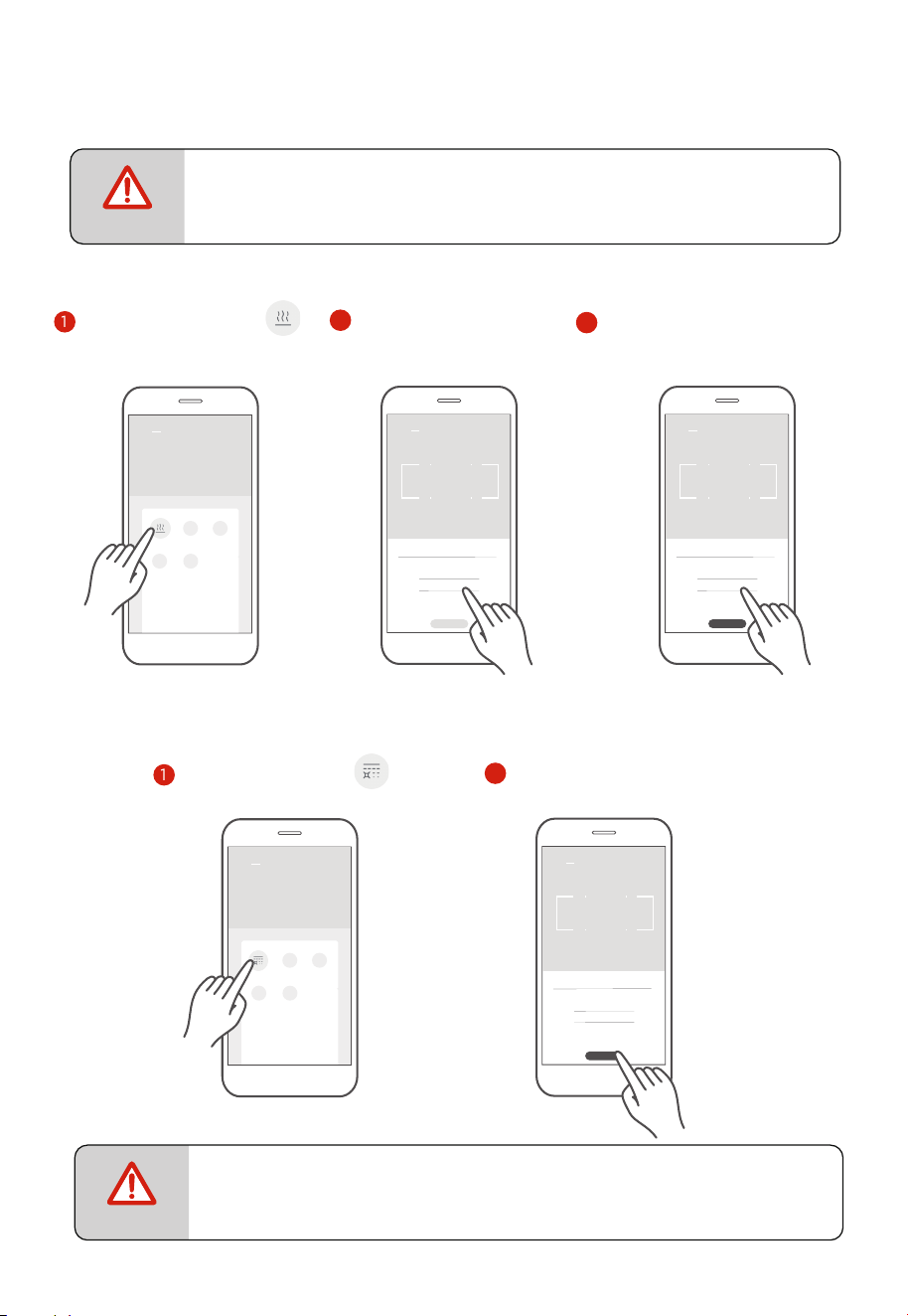 1

1