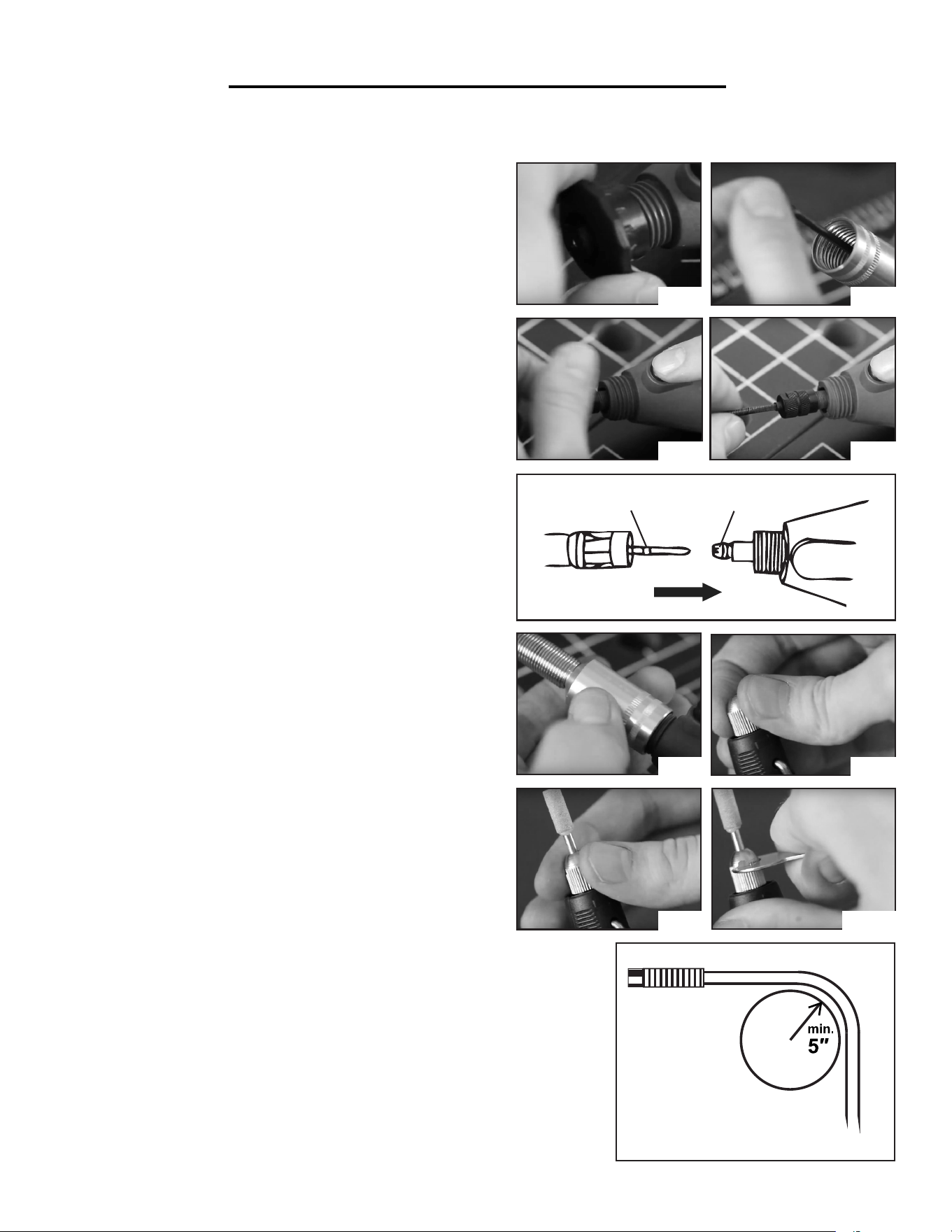 min.
5″