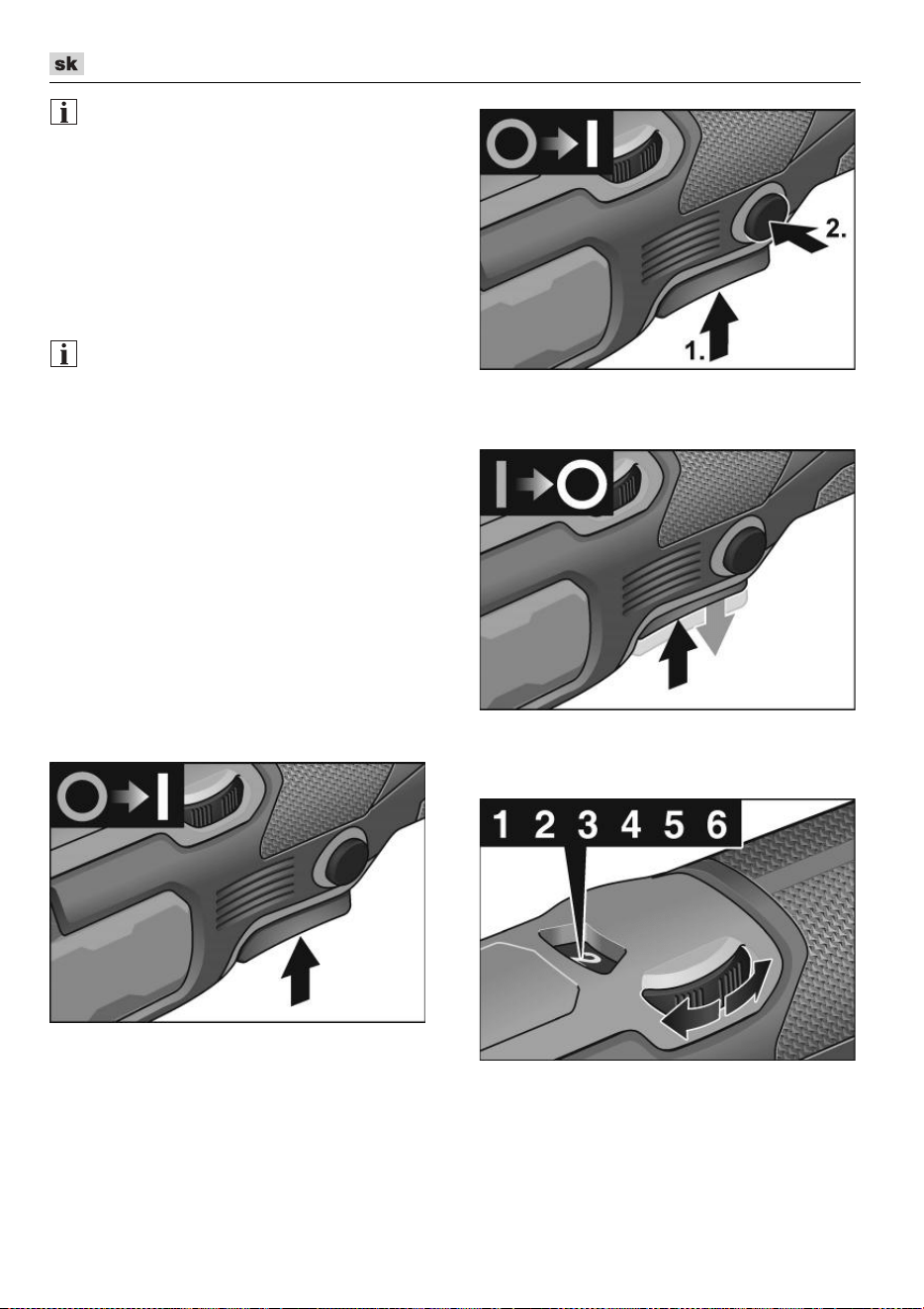 sk

2.

1.

1 2 3 4 5 6