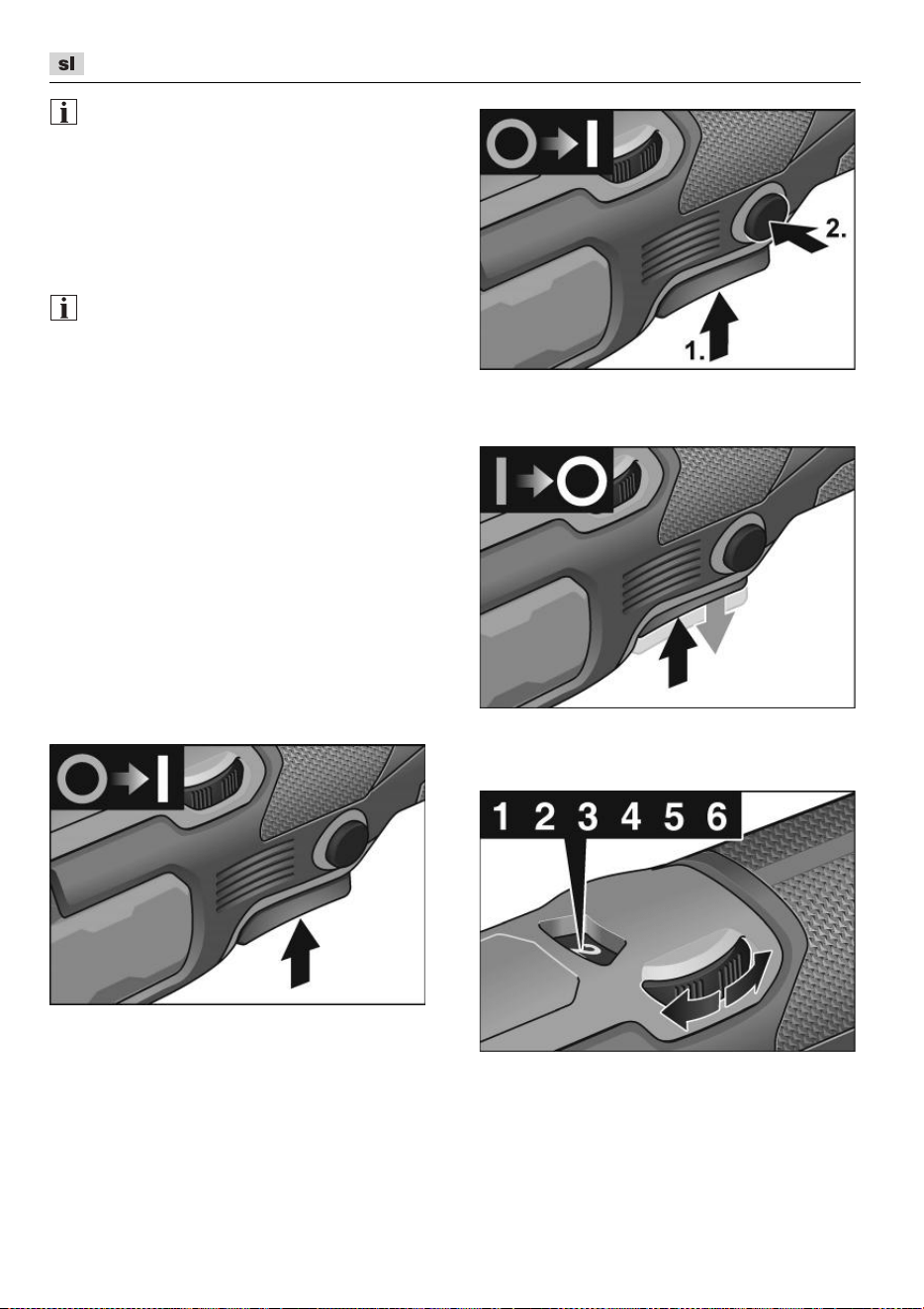 sl

2.

1.

1 2 3 4 5 6