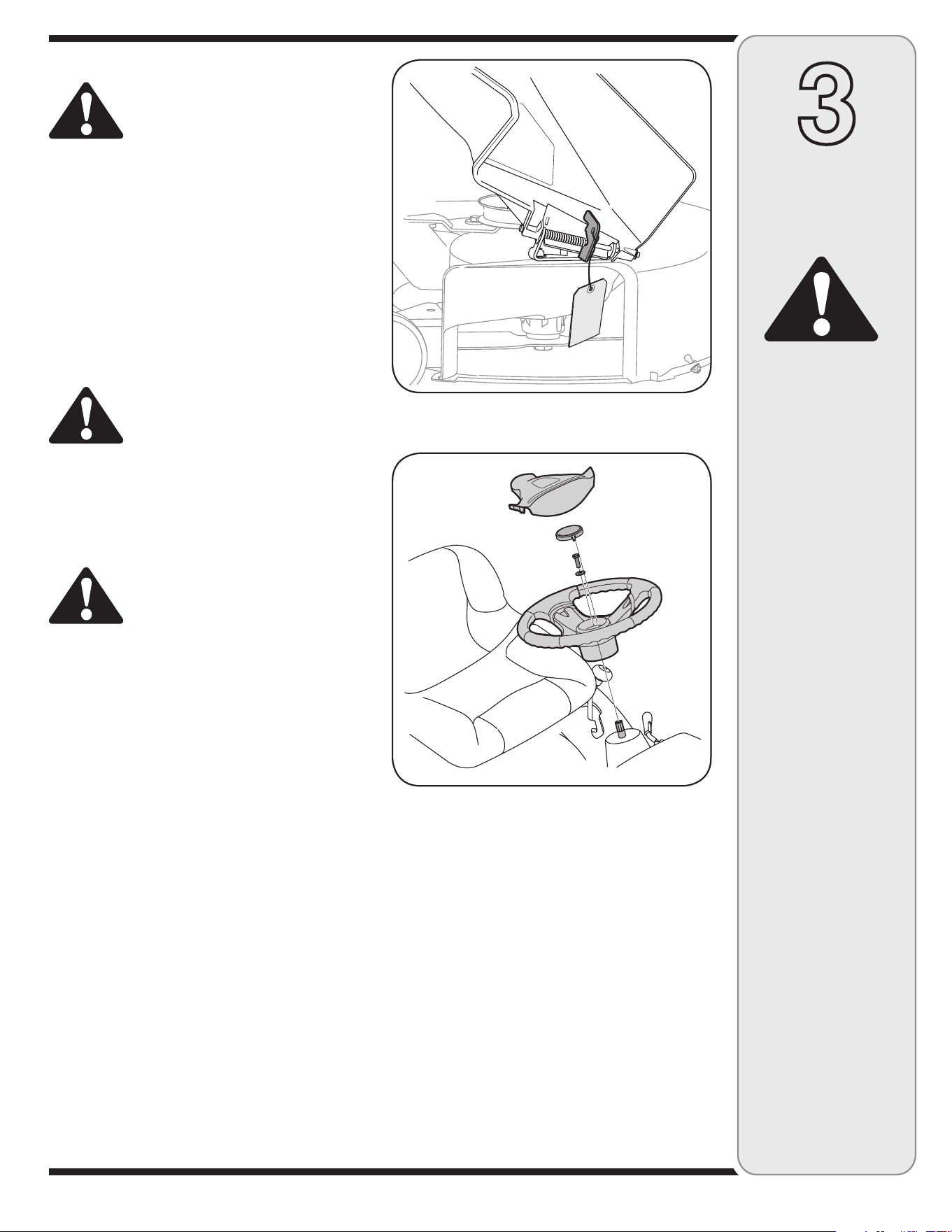 3