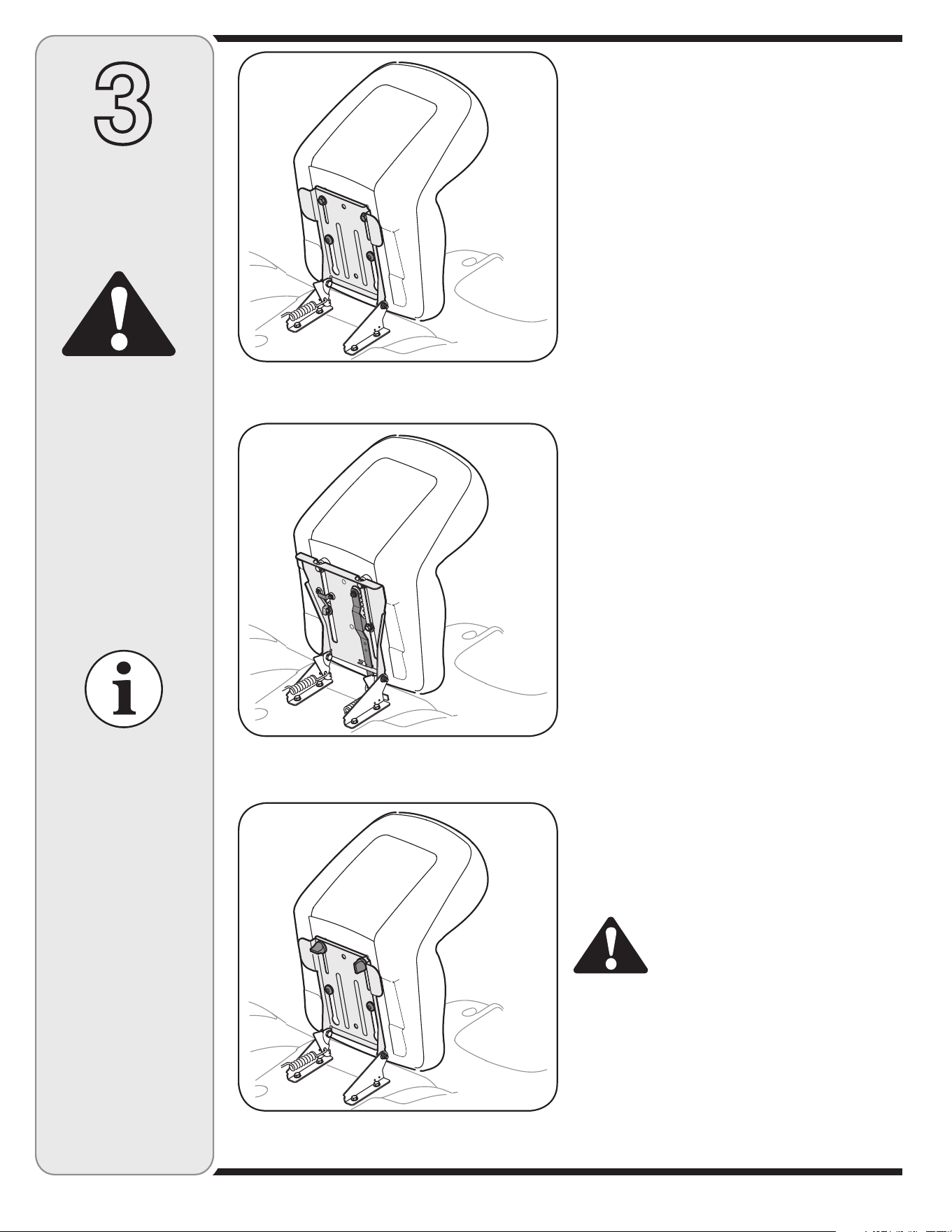 3