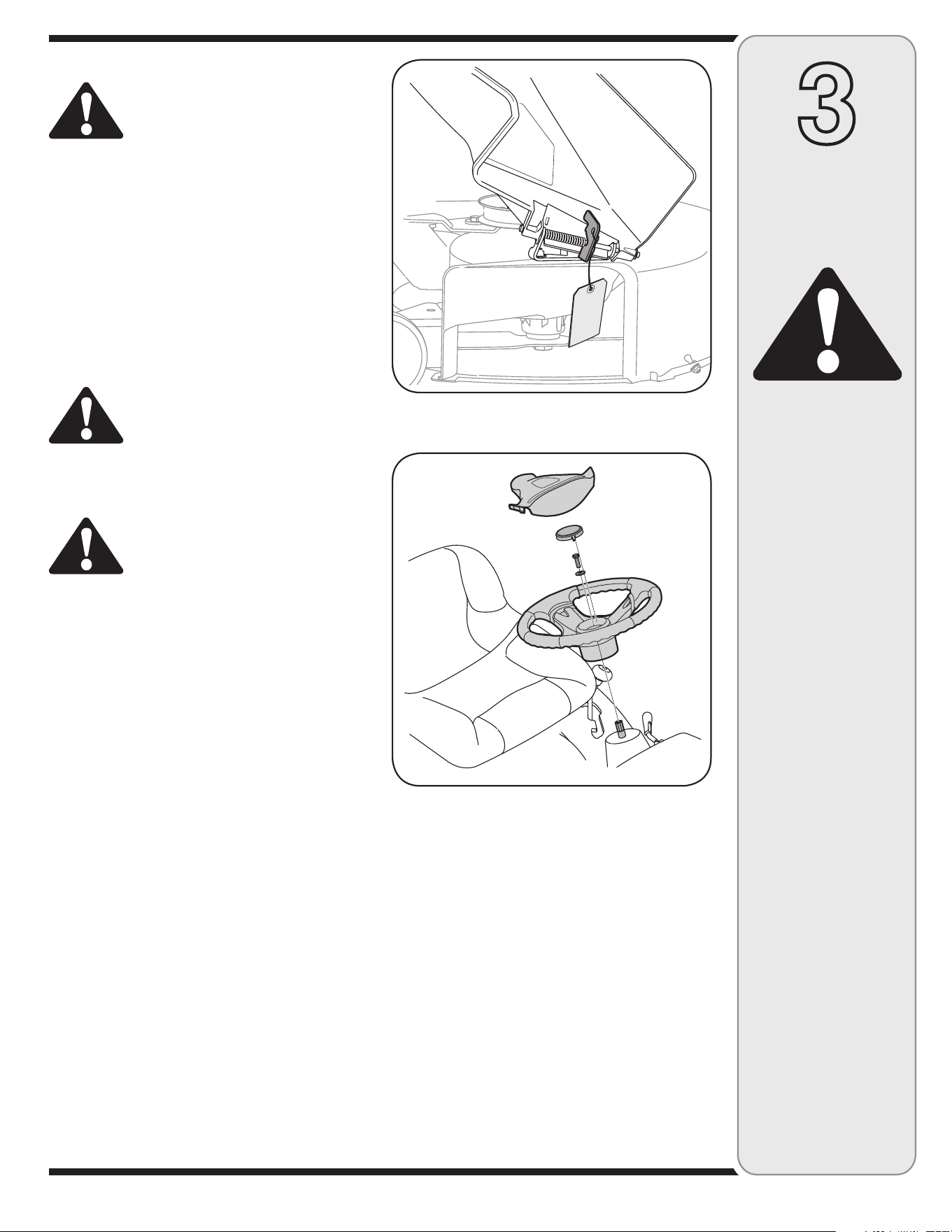 3