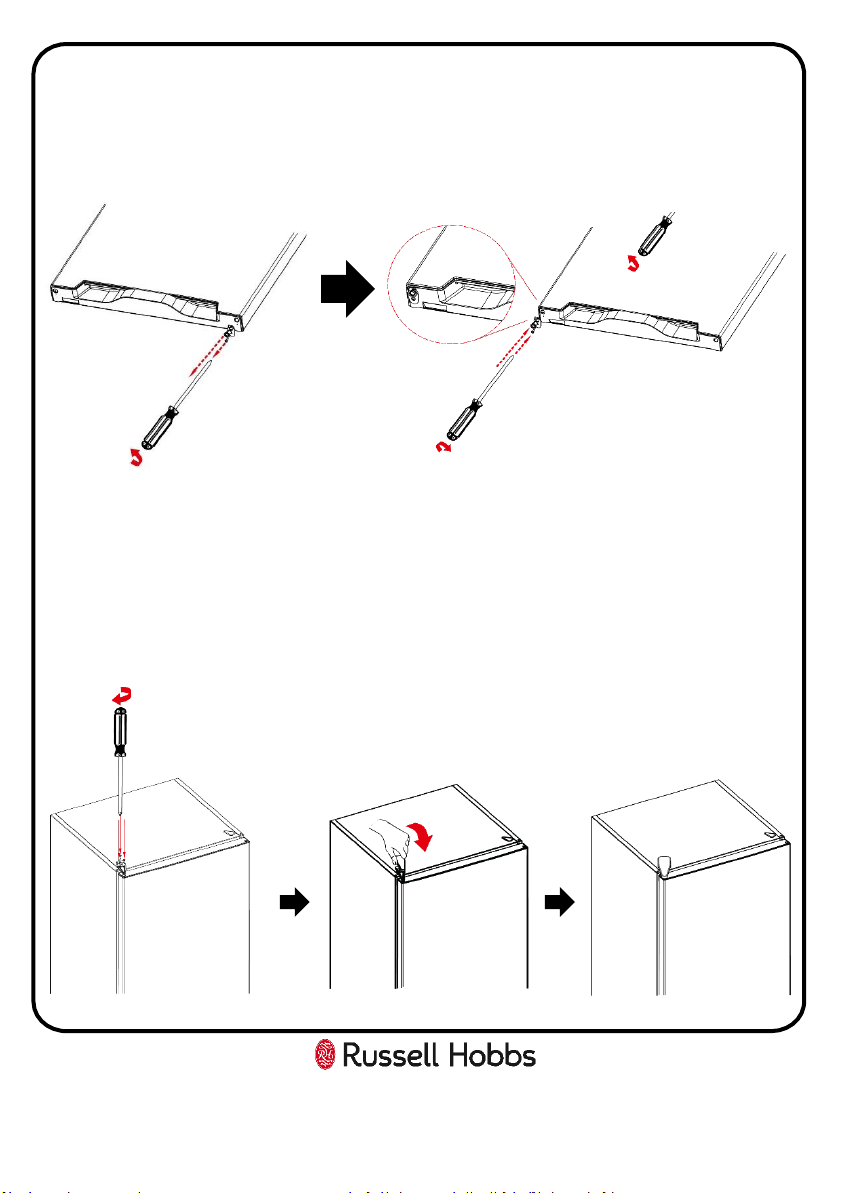 Russell Hobbs