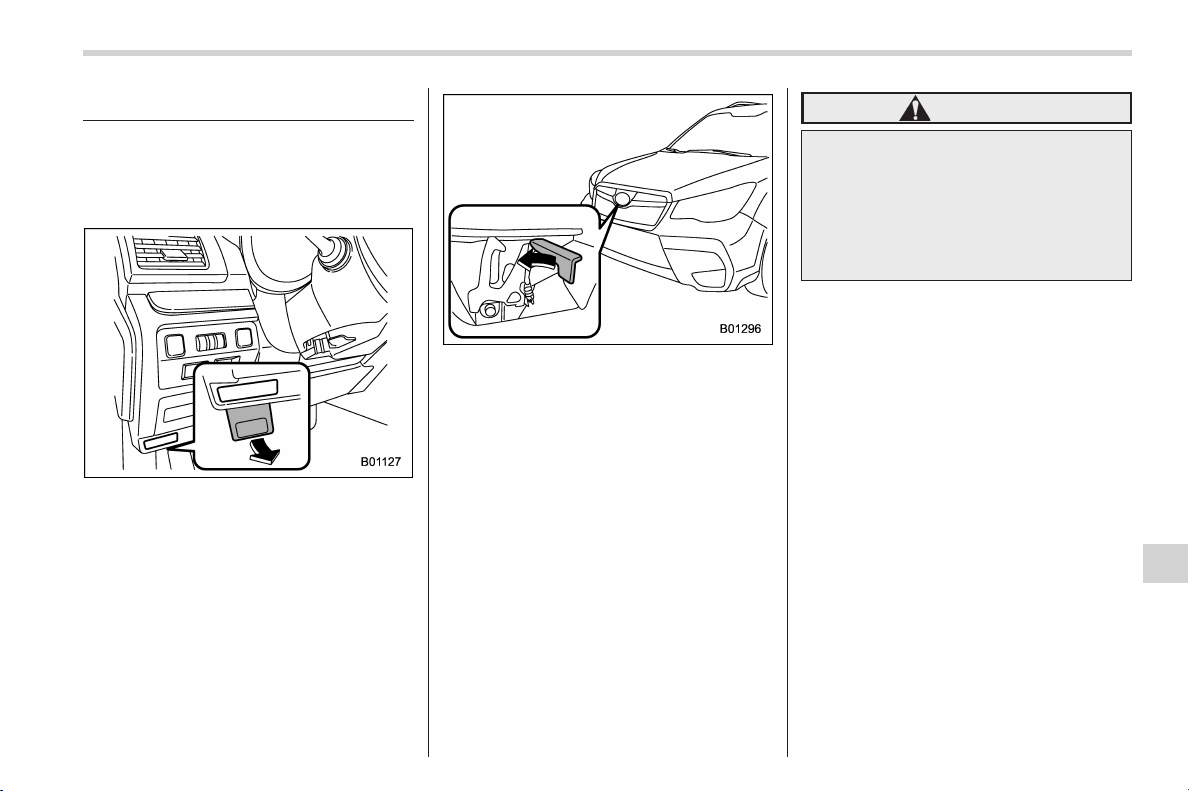 B01127

B01296