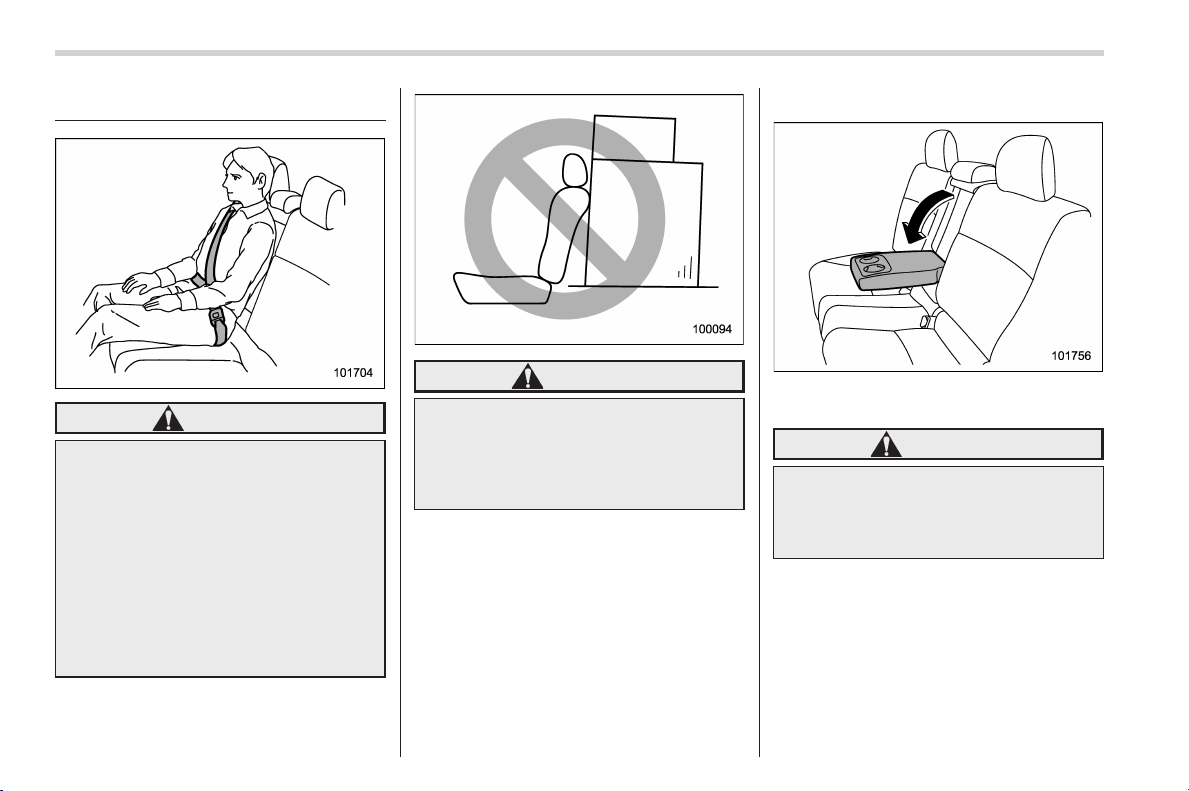 101704

100094

101756