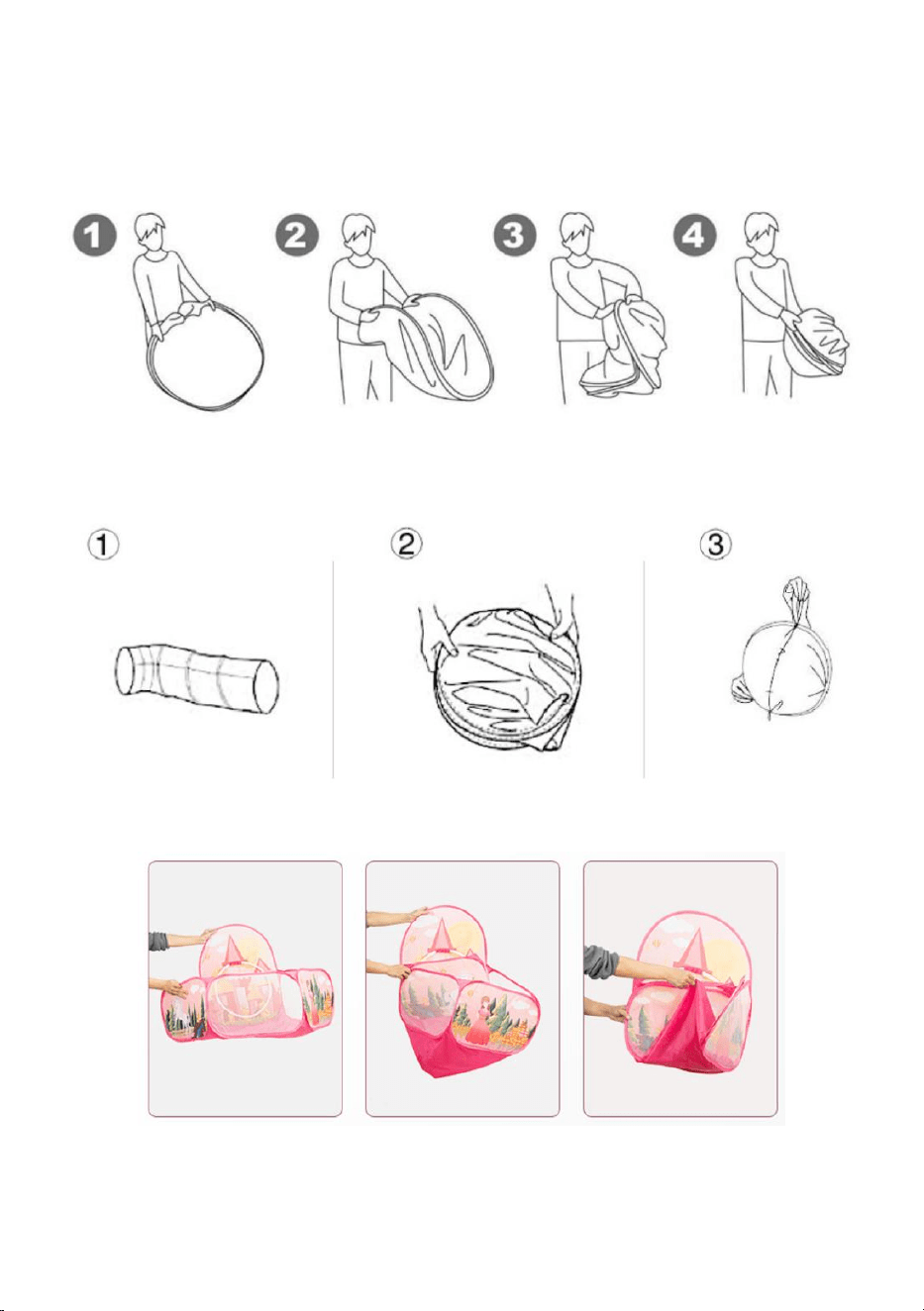 1 2 3 4

① ② ③