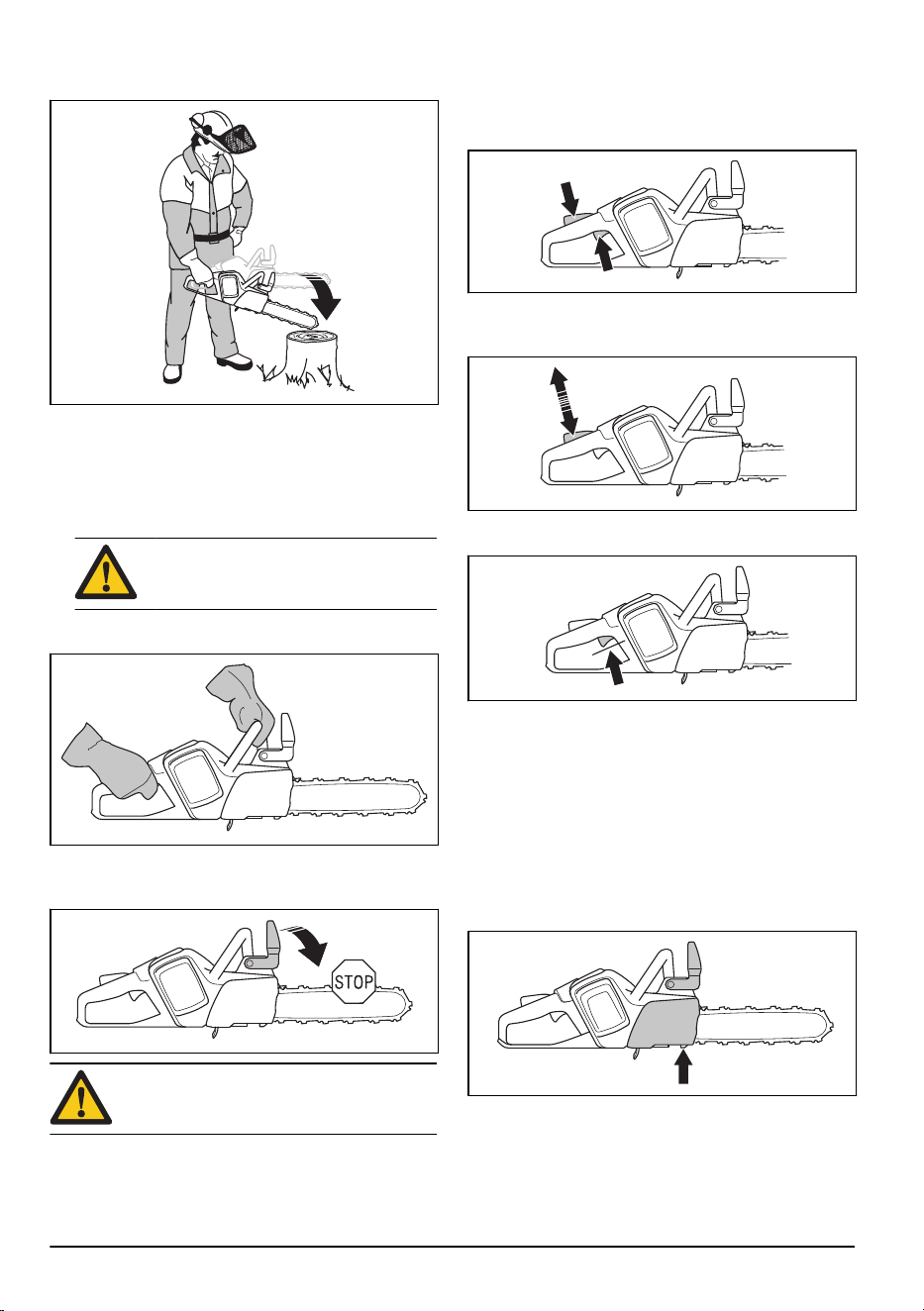 STOP