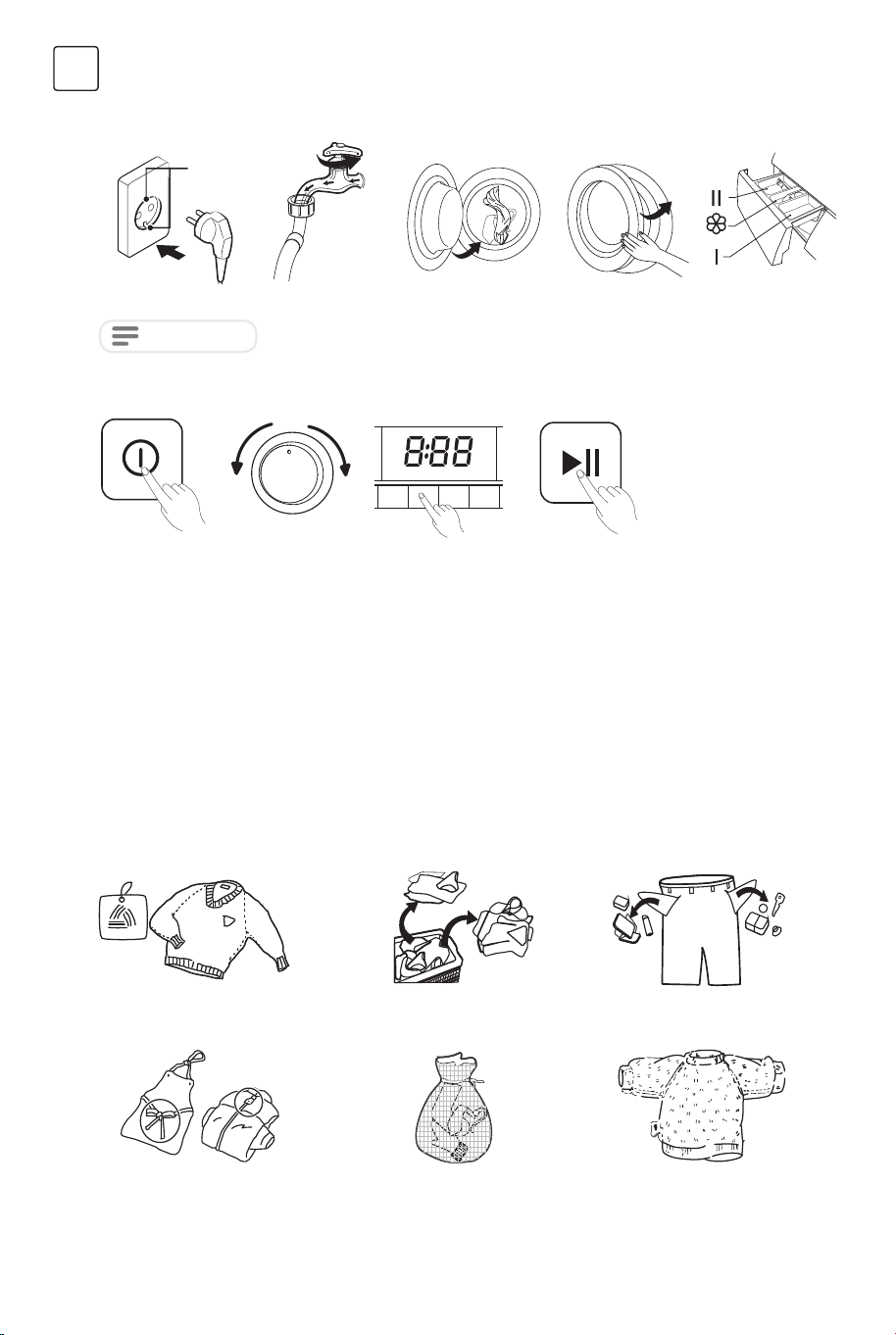 II

I

8:88