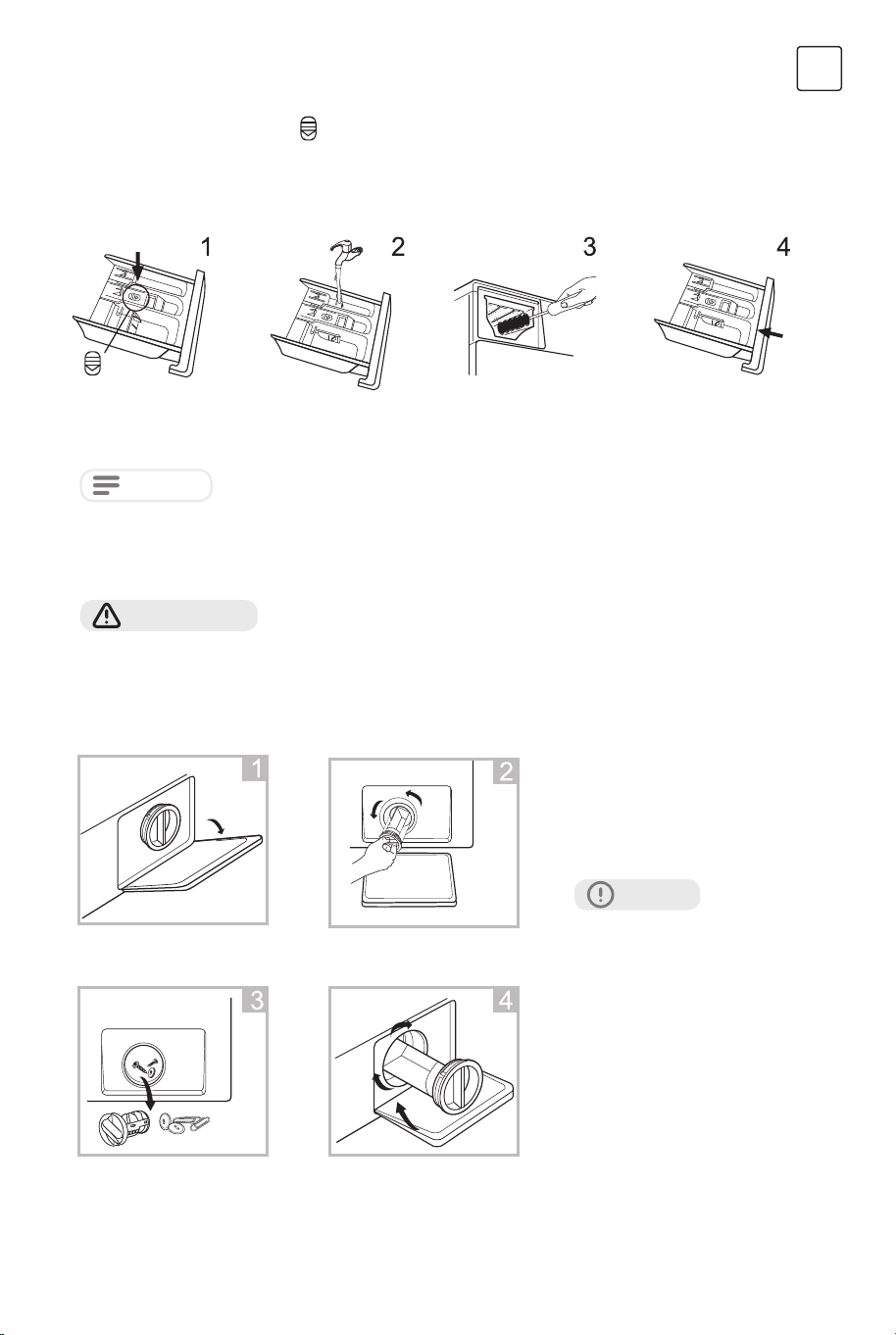 1

2

3

4

1

2

3

4