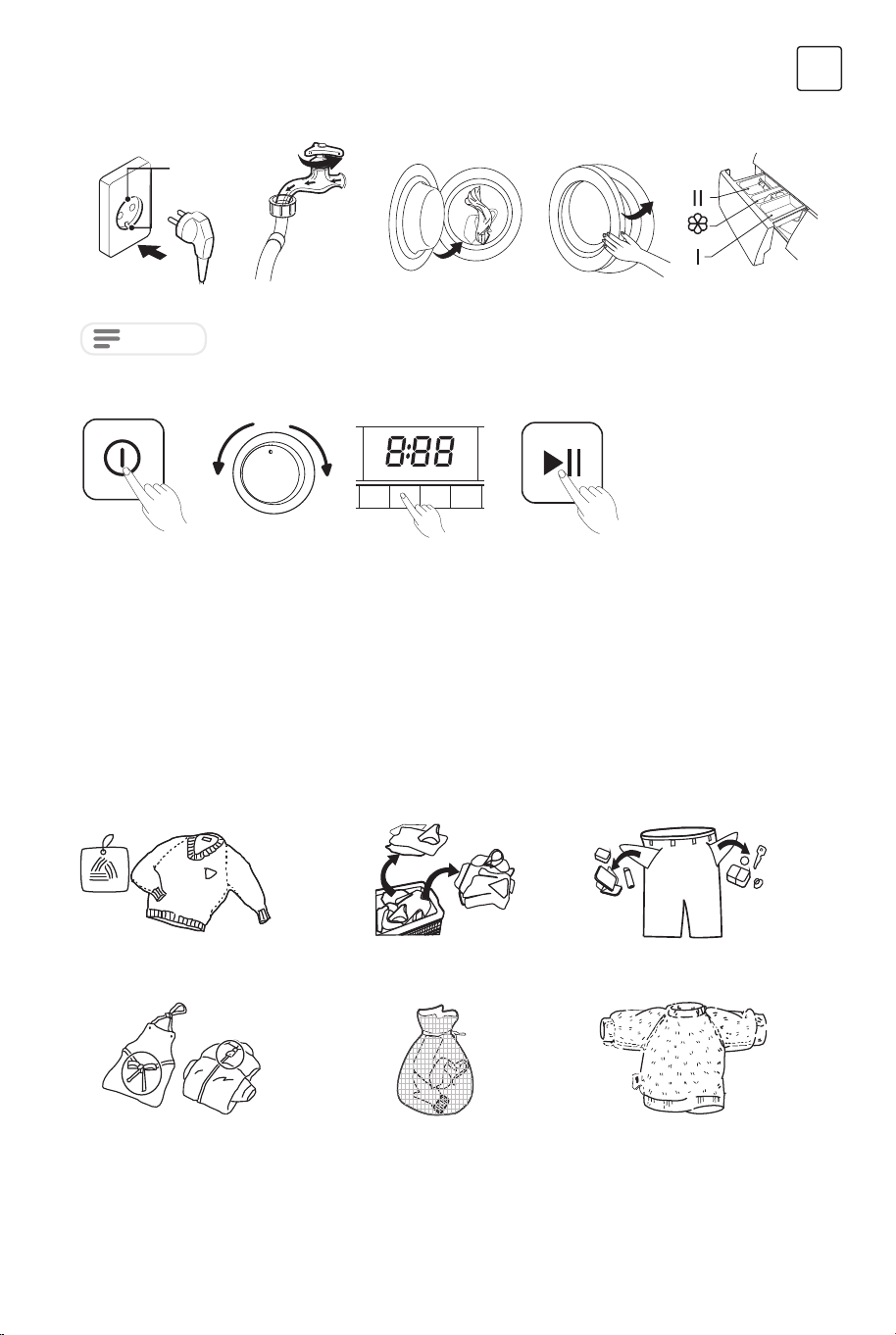 II

I

8:88