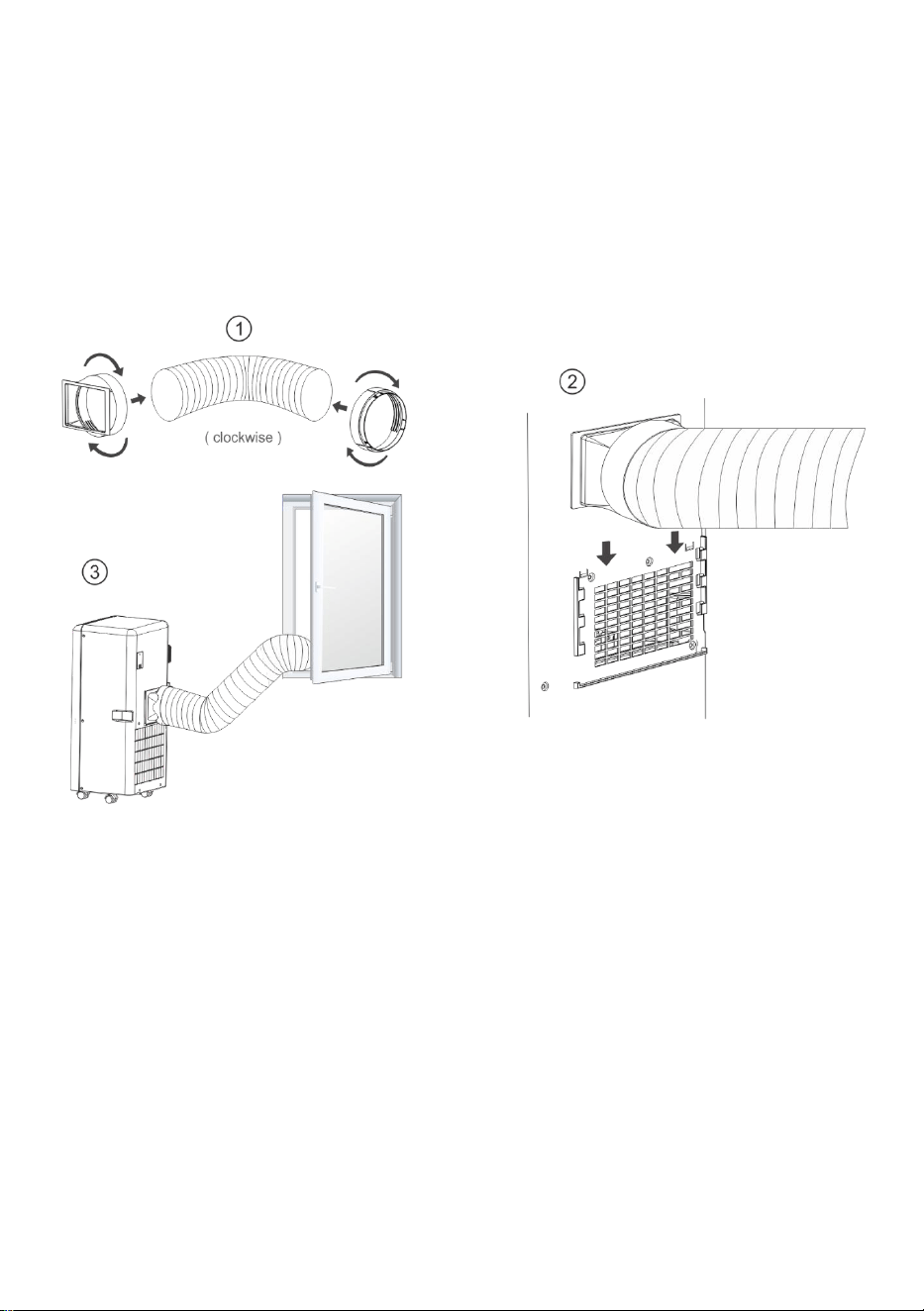 ①

( clockwise )

②

③