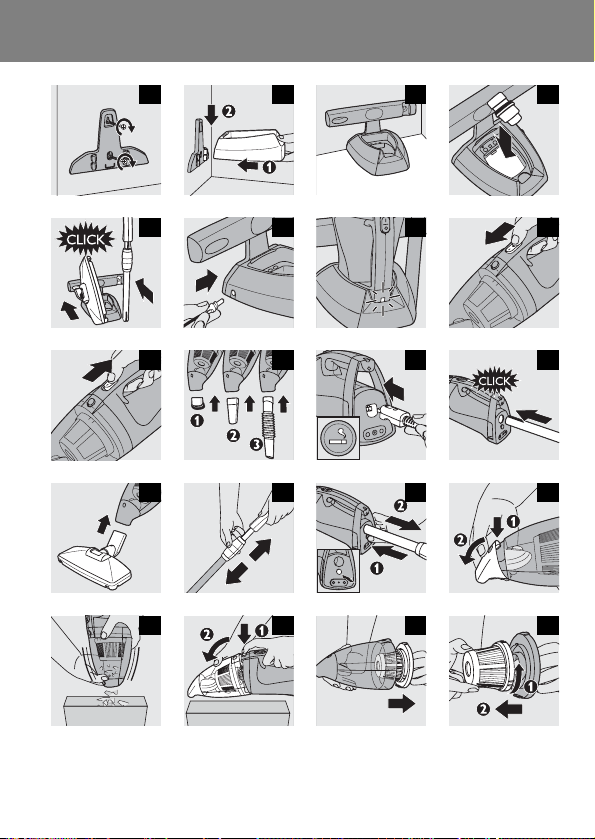 2
1
CLICK
1
2
3
CLICK
2
1
1
2
2
1
1
2