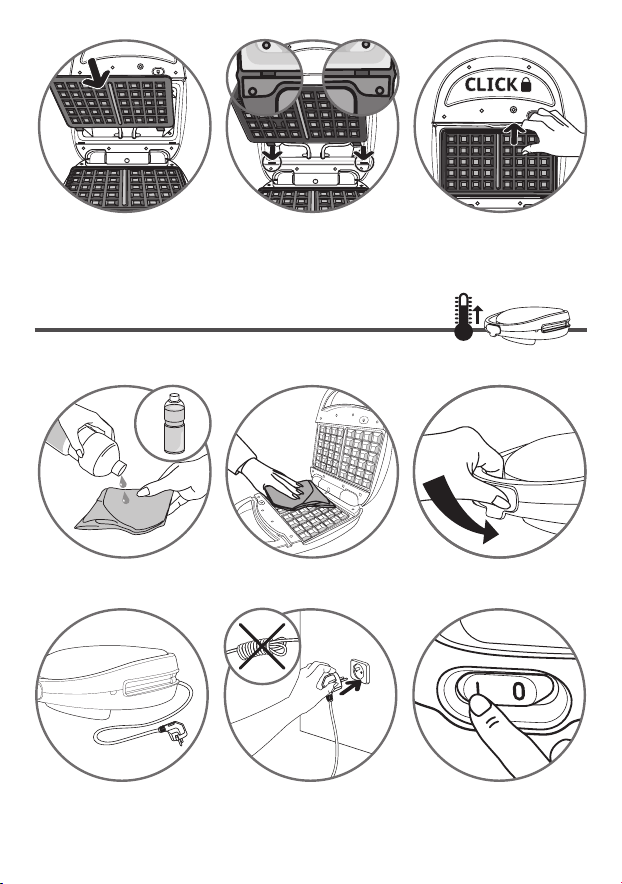 CLICK

I 0