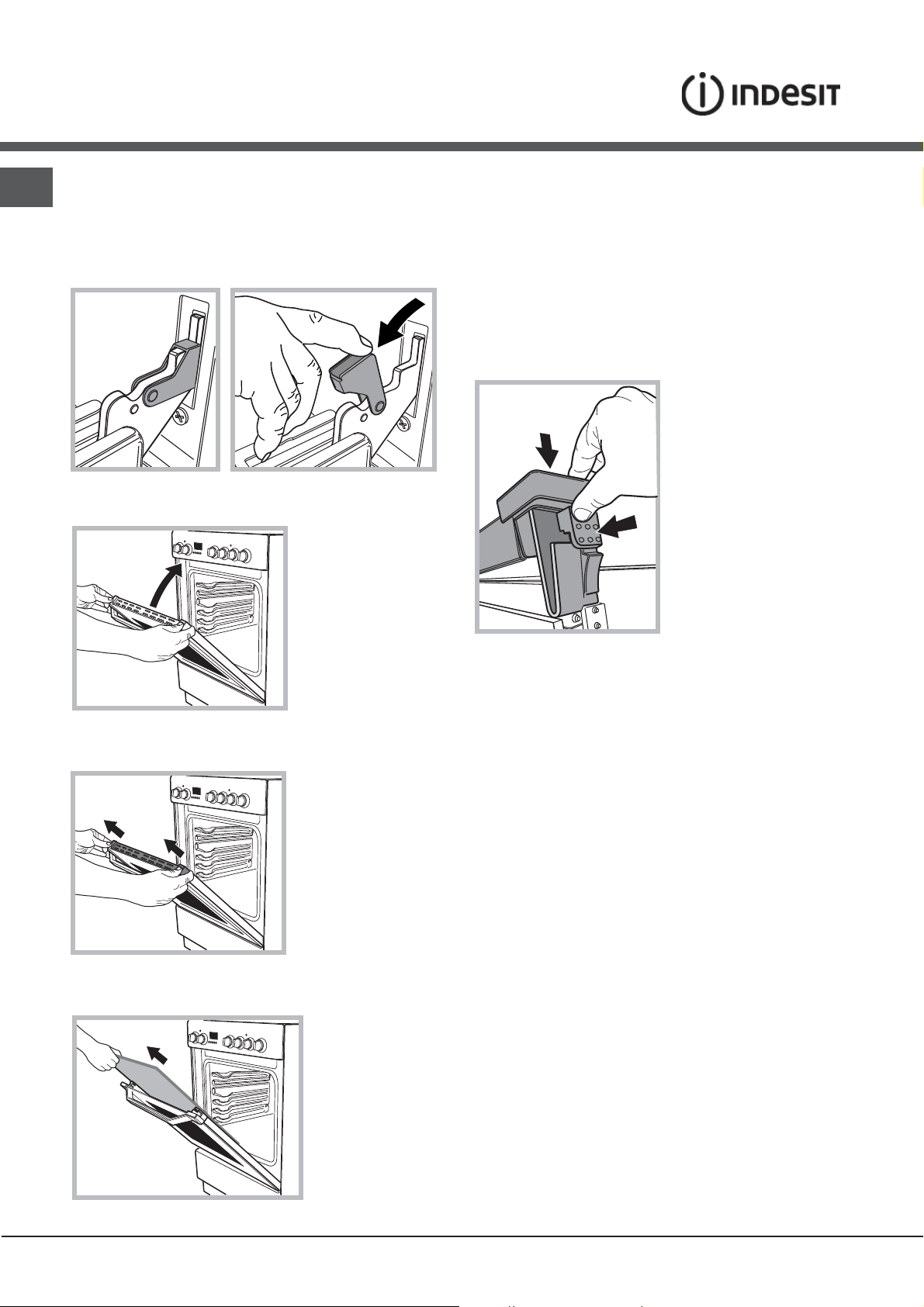 INDESIT