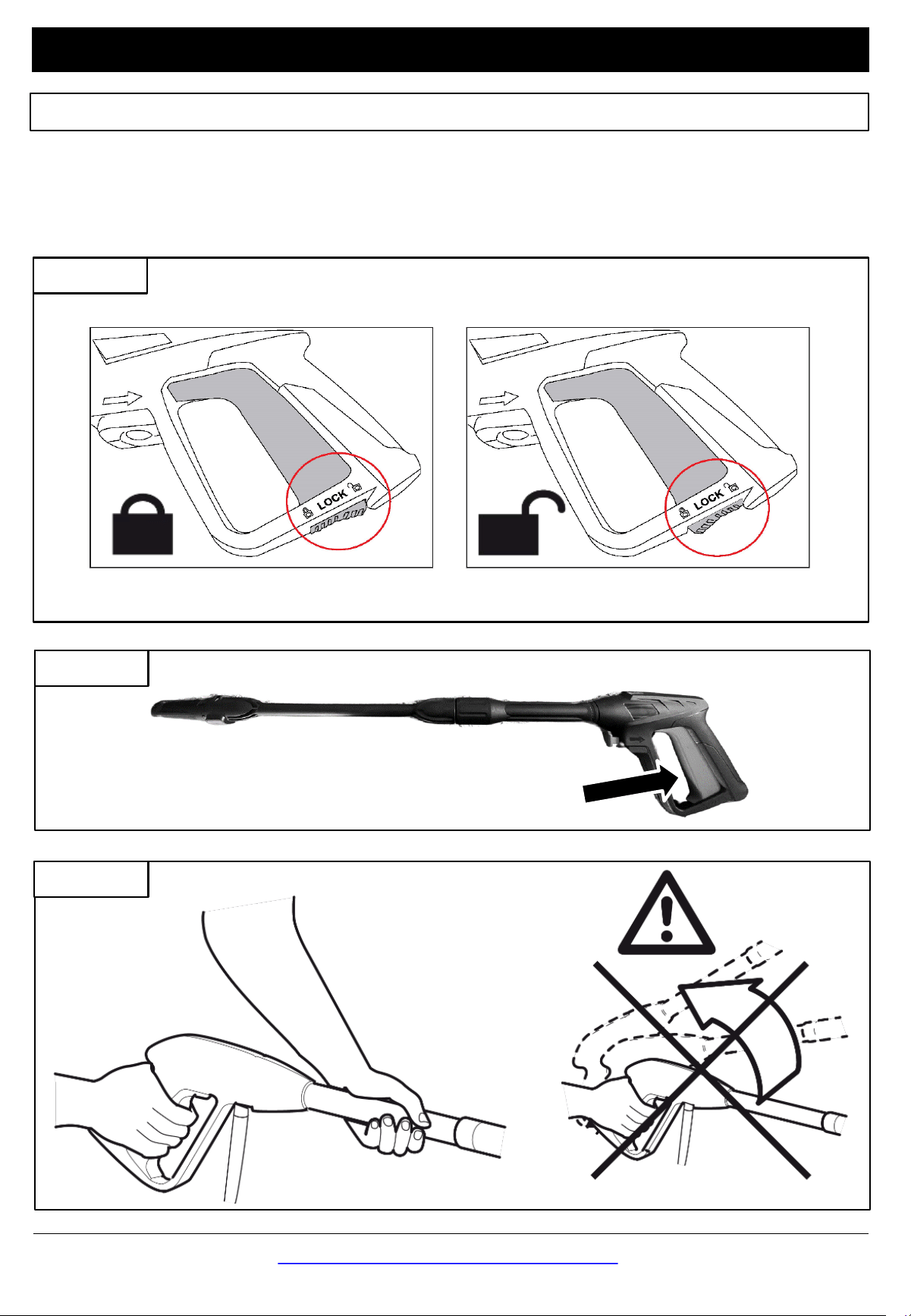 LOCK

LOCK