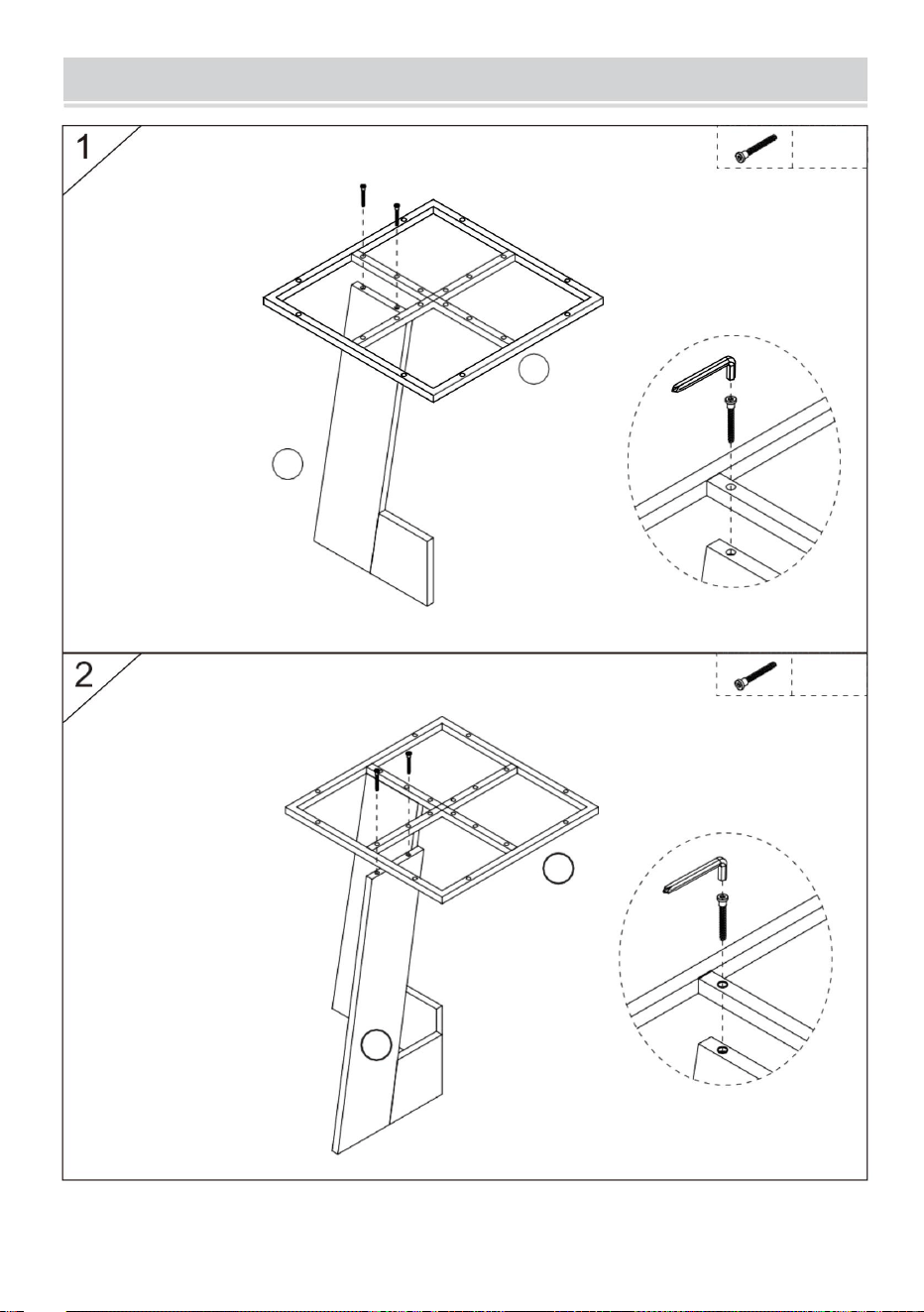 1

2