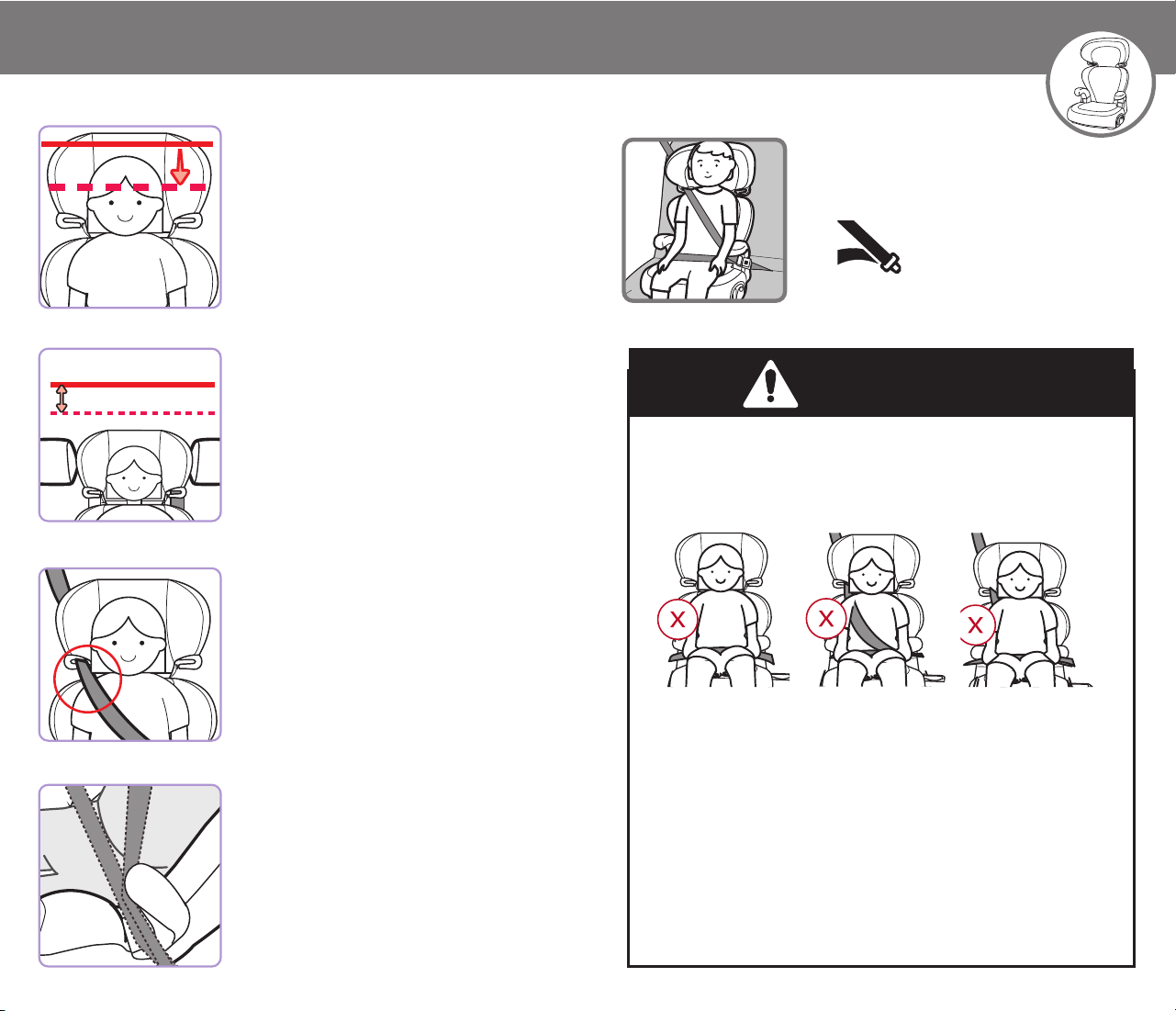 X

X

X