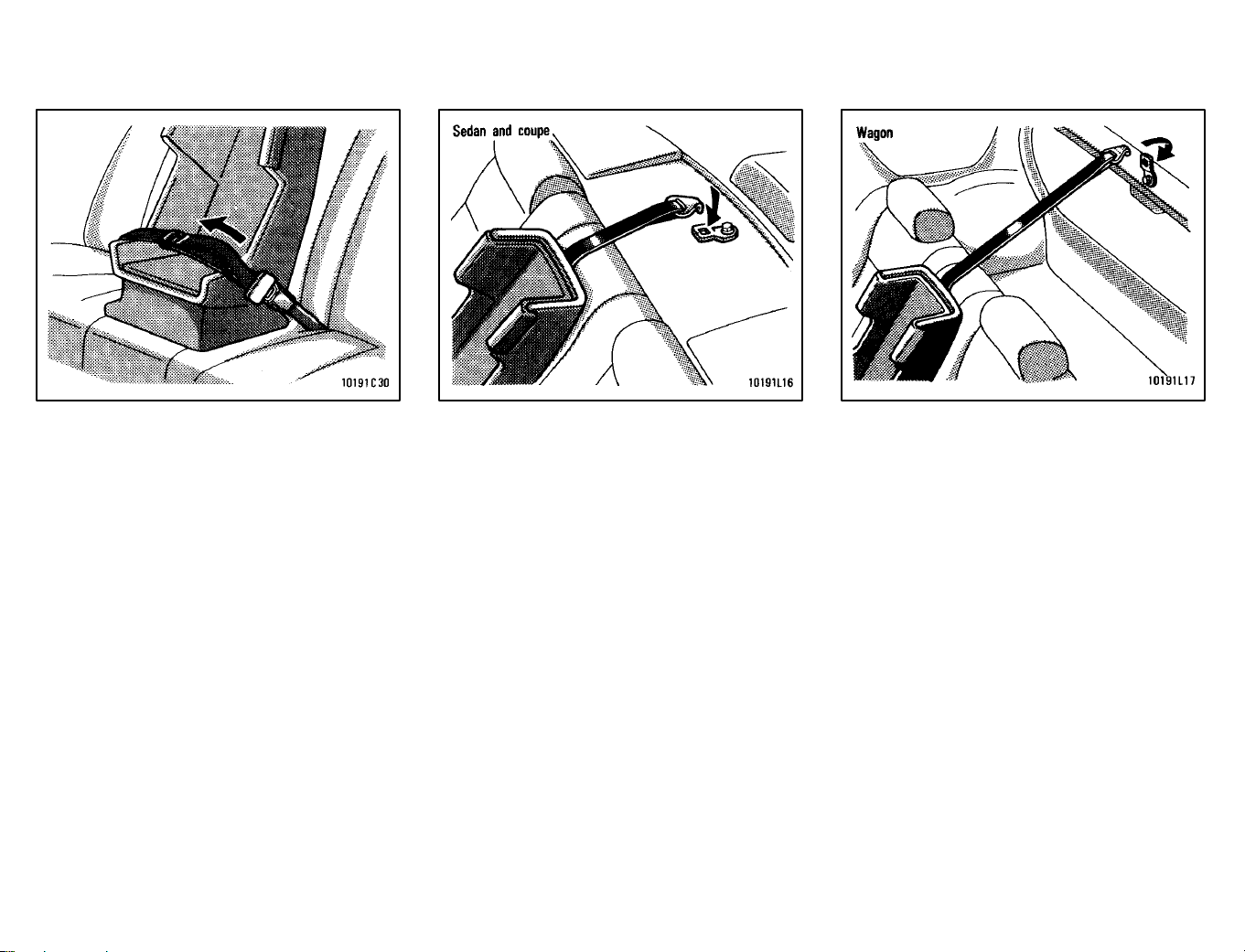 10191C30

Sedan and coupe

10191L16

Wagon

10191L17