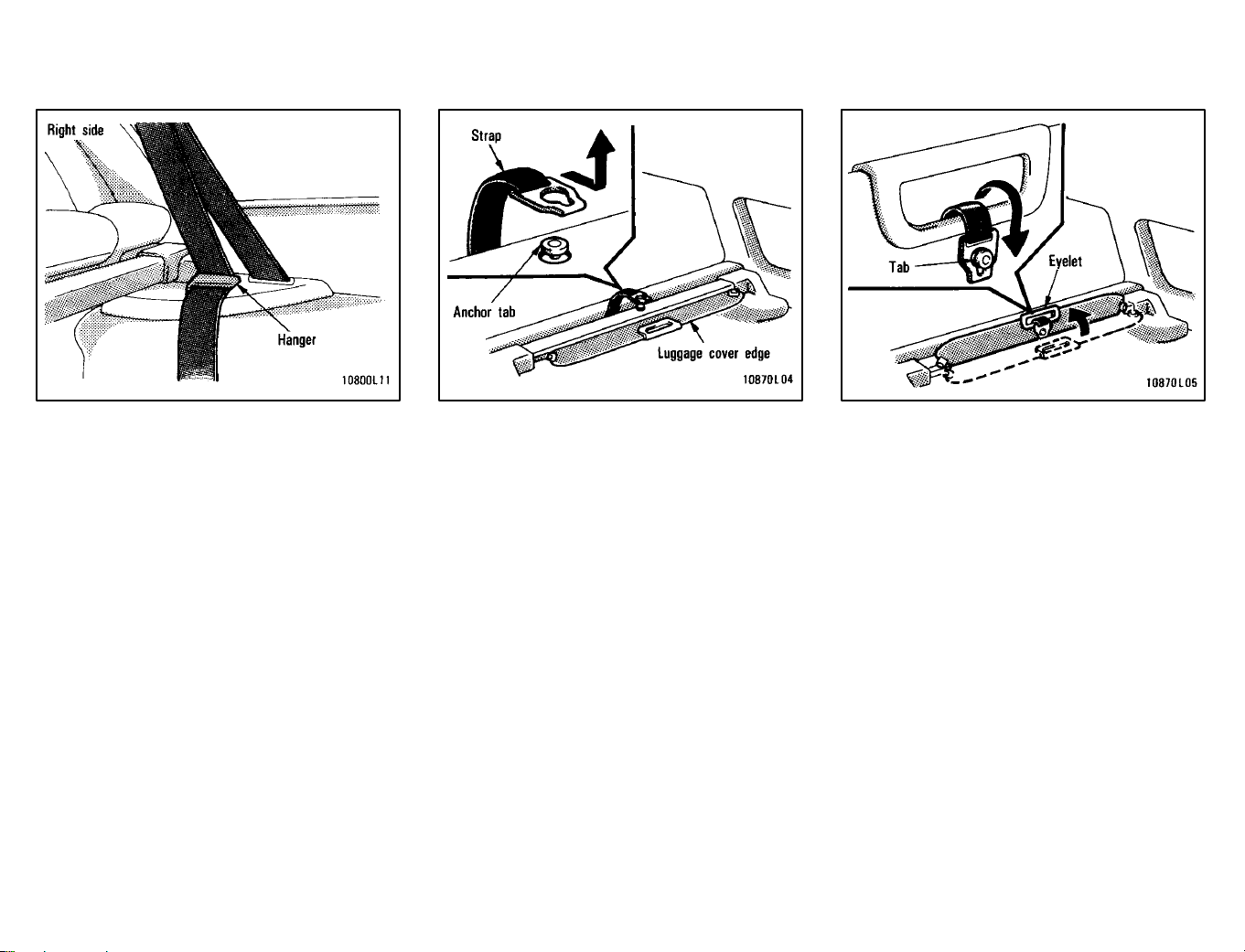 Right side

Hanger

10800L11

Strap

Anchor tab

Luggage cover edge

10870L04

Tab

Eyelet

10870L05