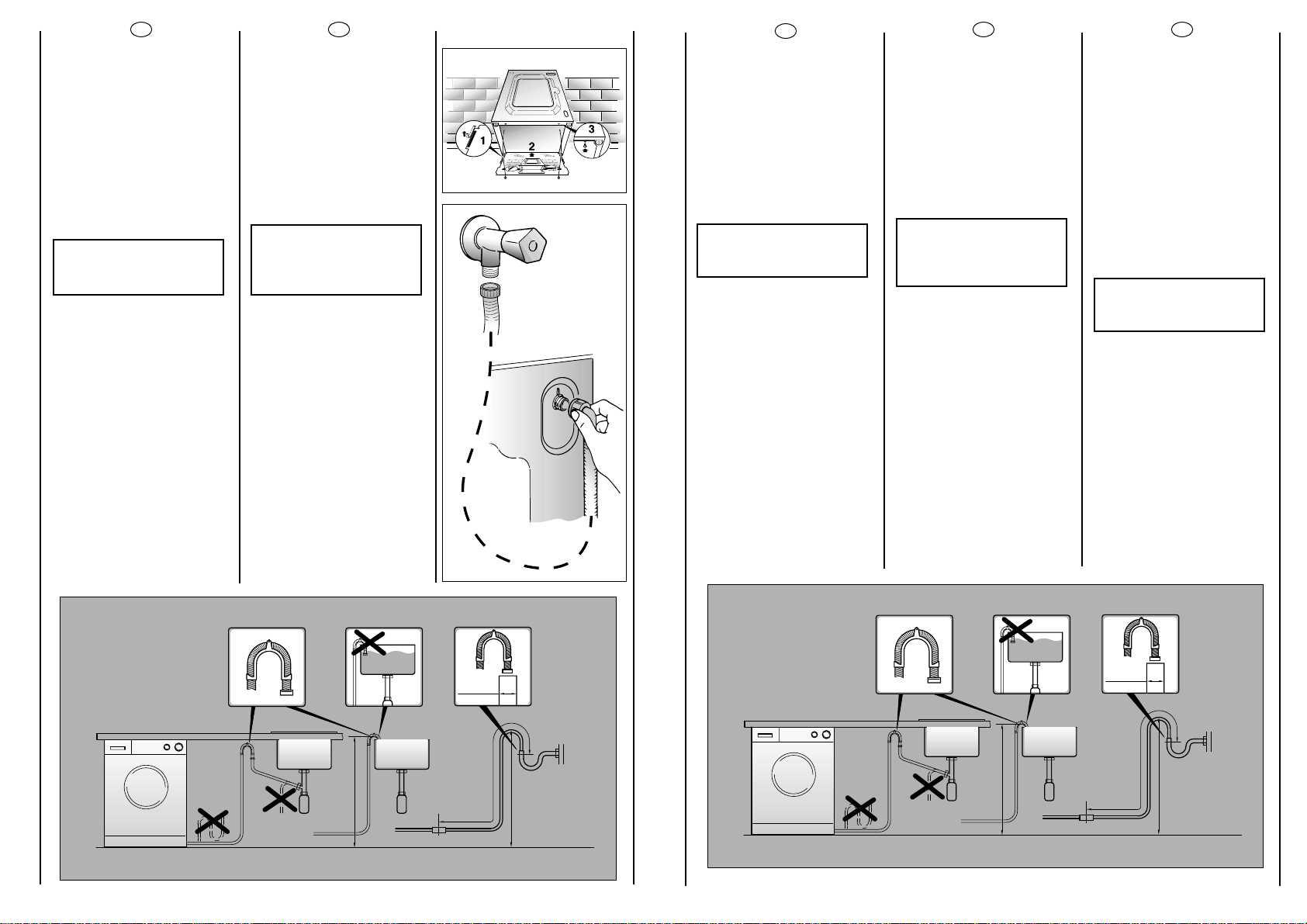 1

2

3