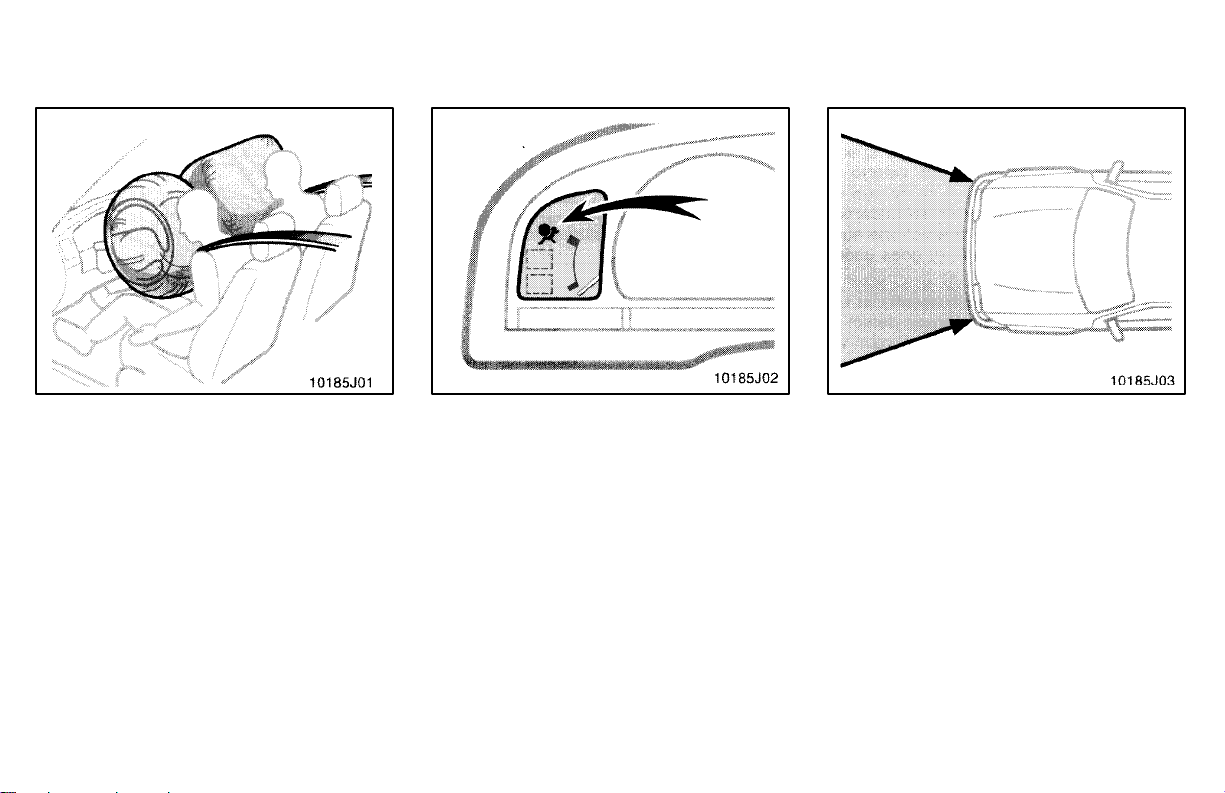 10185J01

10185J02

10185J03