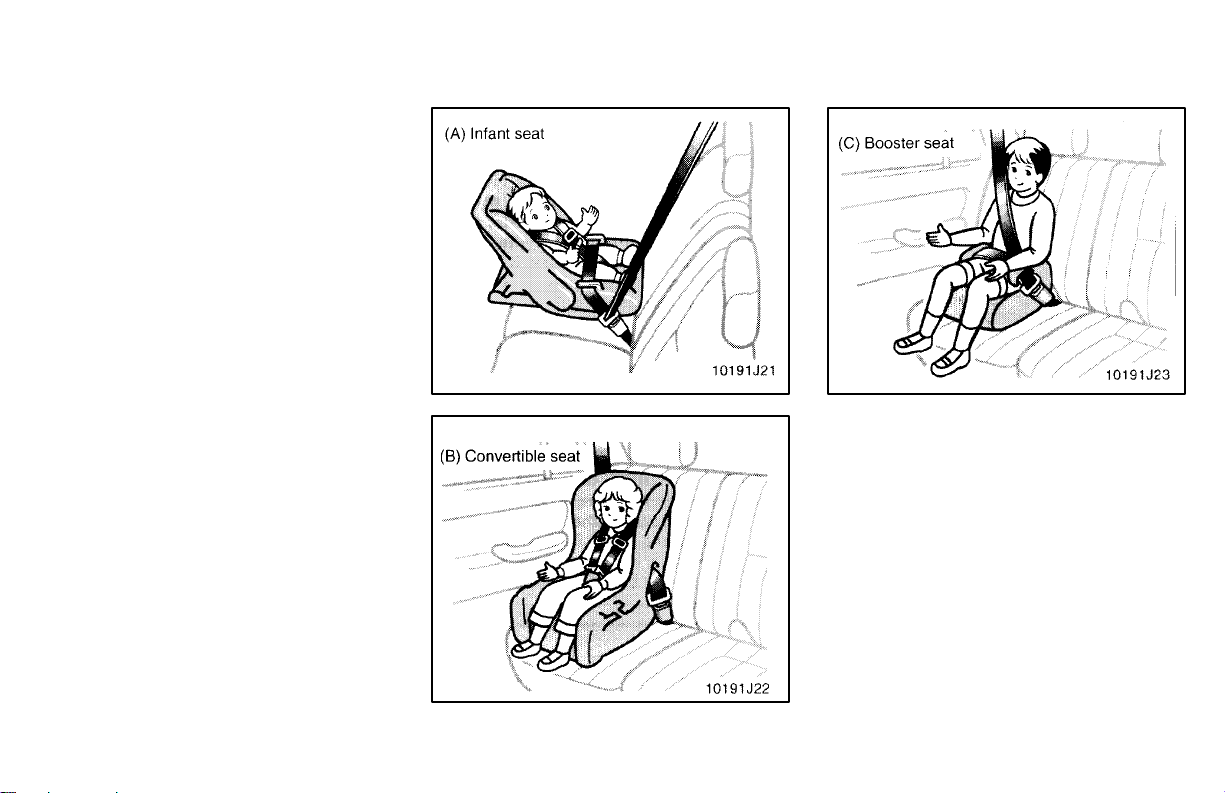 (A) Infant seat

10191J21

(B) Convertible seat

10191J22

(C) Booster seat

10191J23