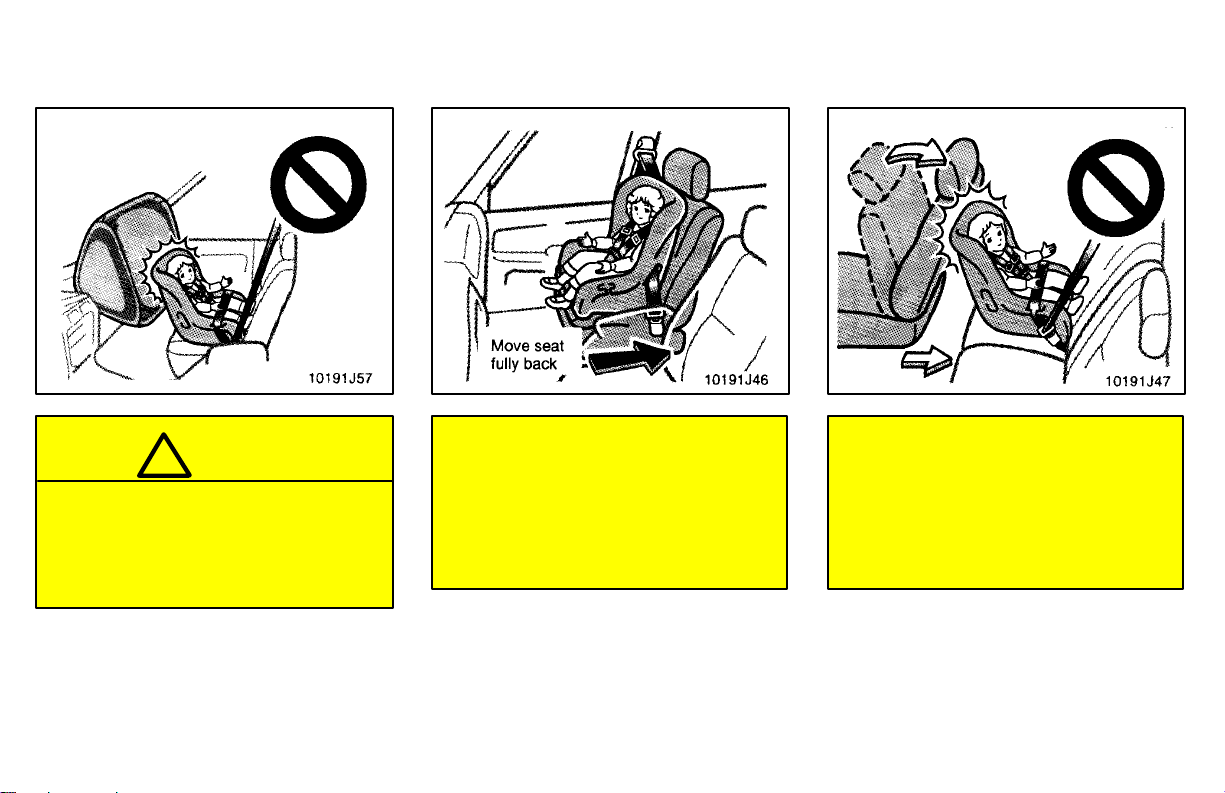 10191J57

Move seat fully back

10191J46

10191J47