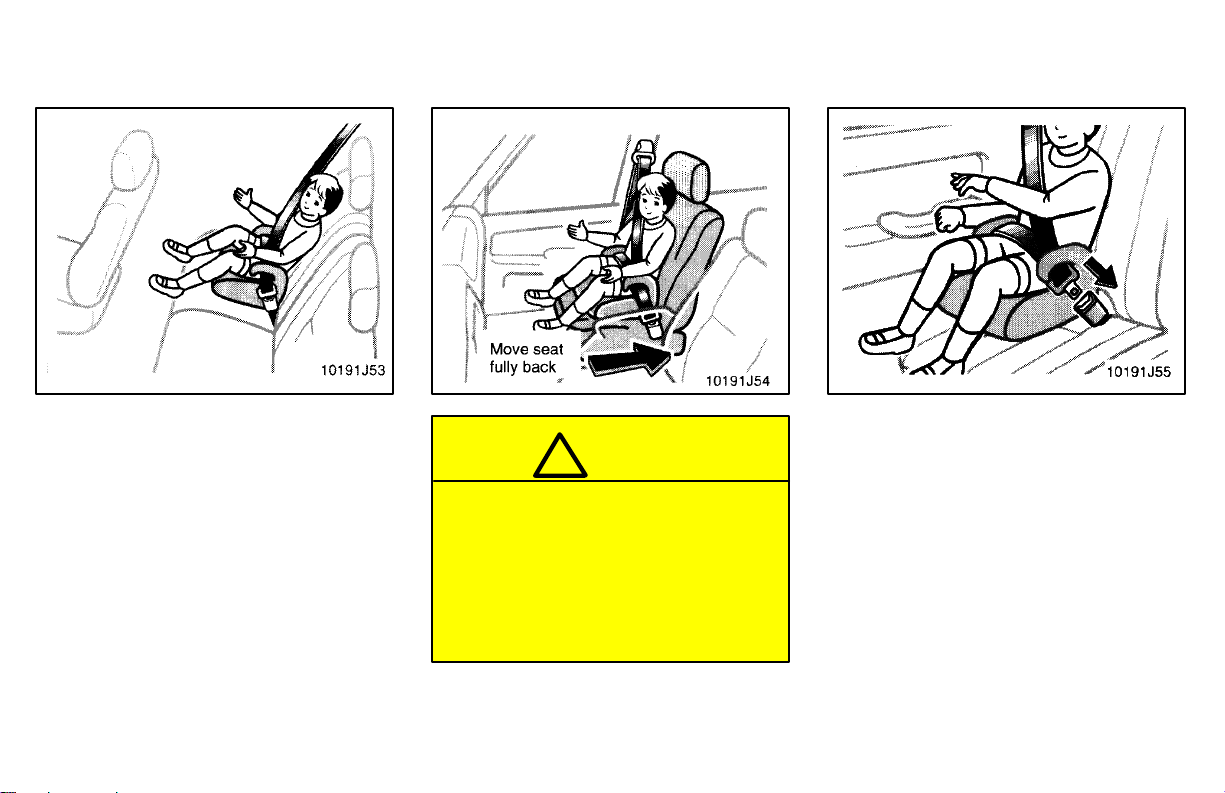 10191J53

Move seat fully back

10191J54

10191J55