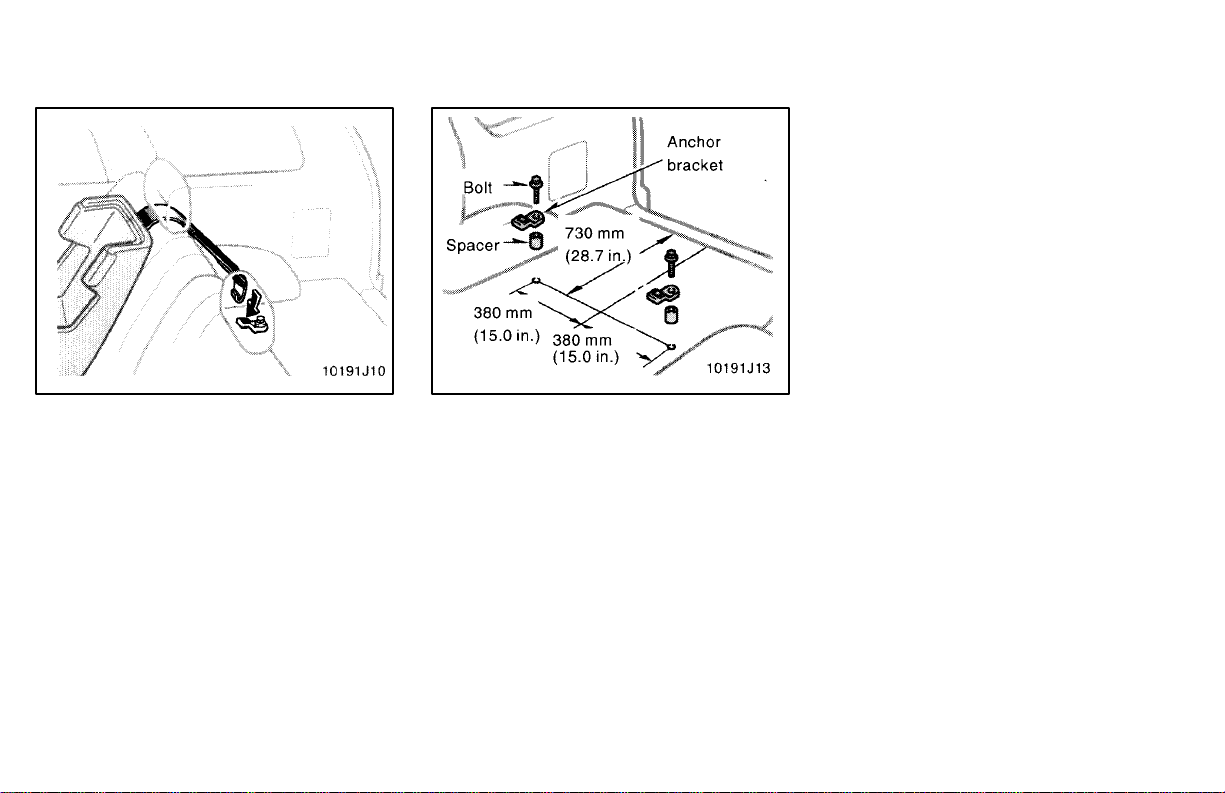 10191J10

Anchor bracket

Bolt

Spacer

730 mm (28.7 in.)

380 mm (15.0 in.)

380 mm (15.0 in.)

10191J13