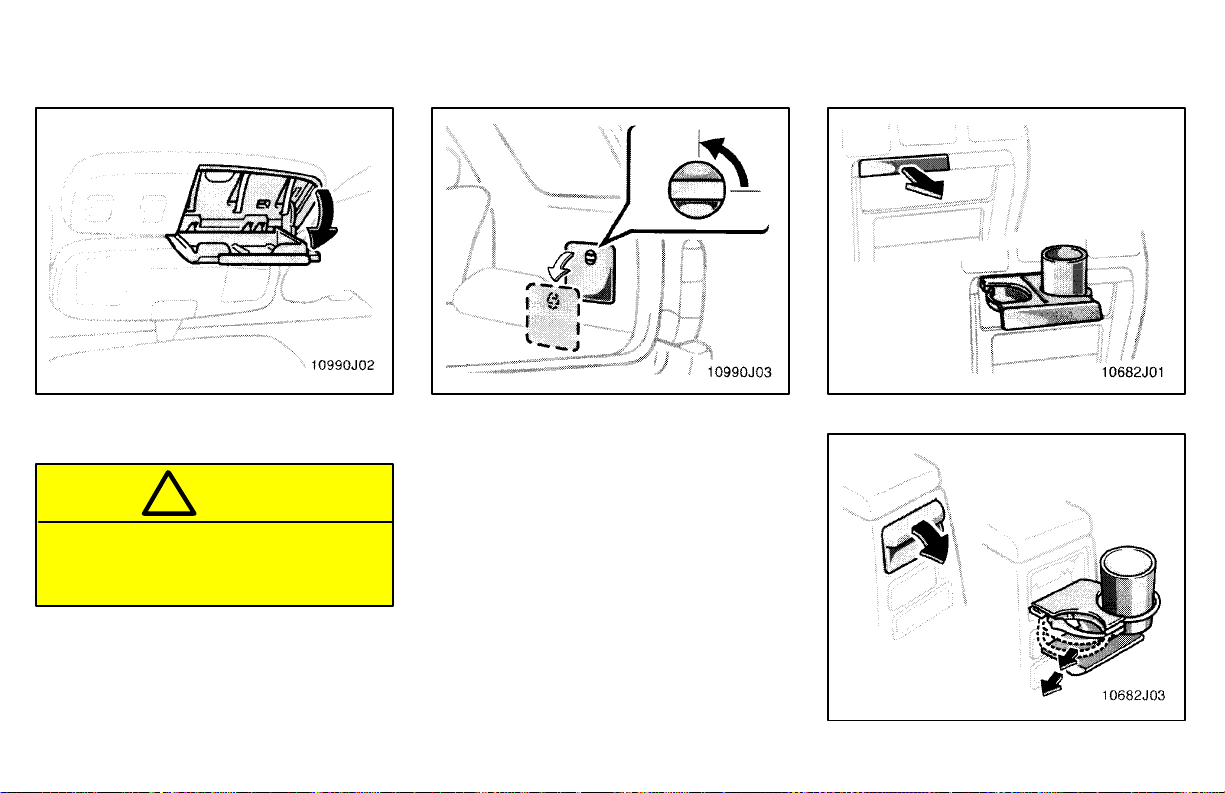 10990J02

10990J03

10682J01

10682J03