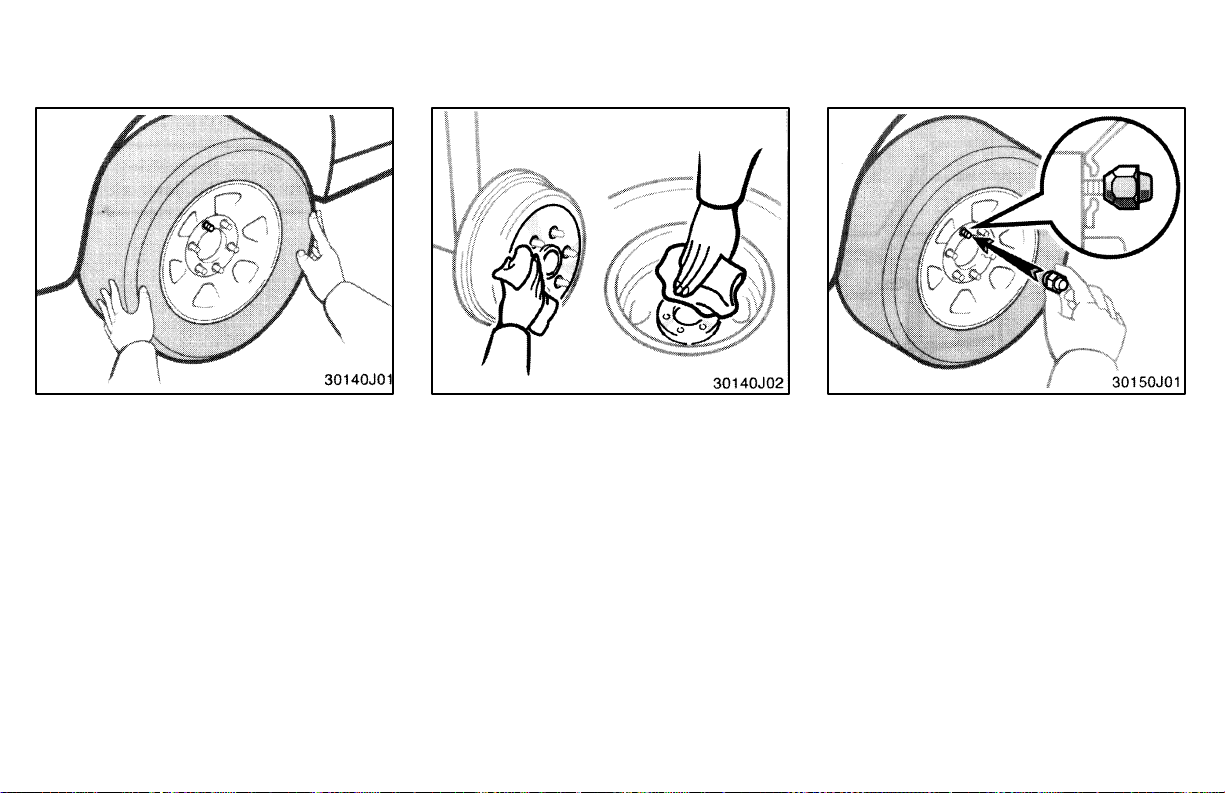 30140J01

30140J02

30150J01