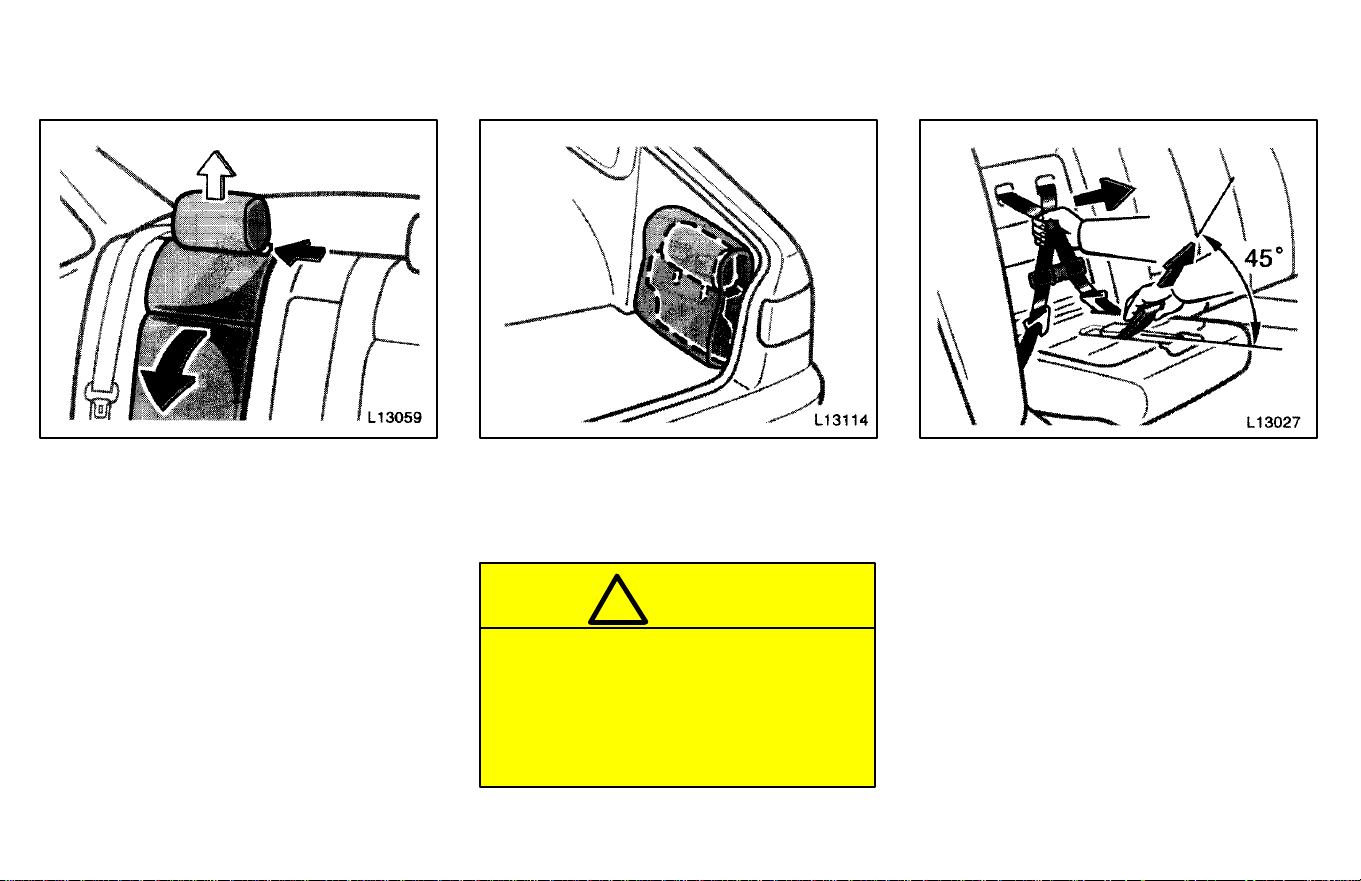 L13059

L13114

45°

L13027