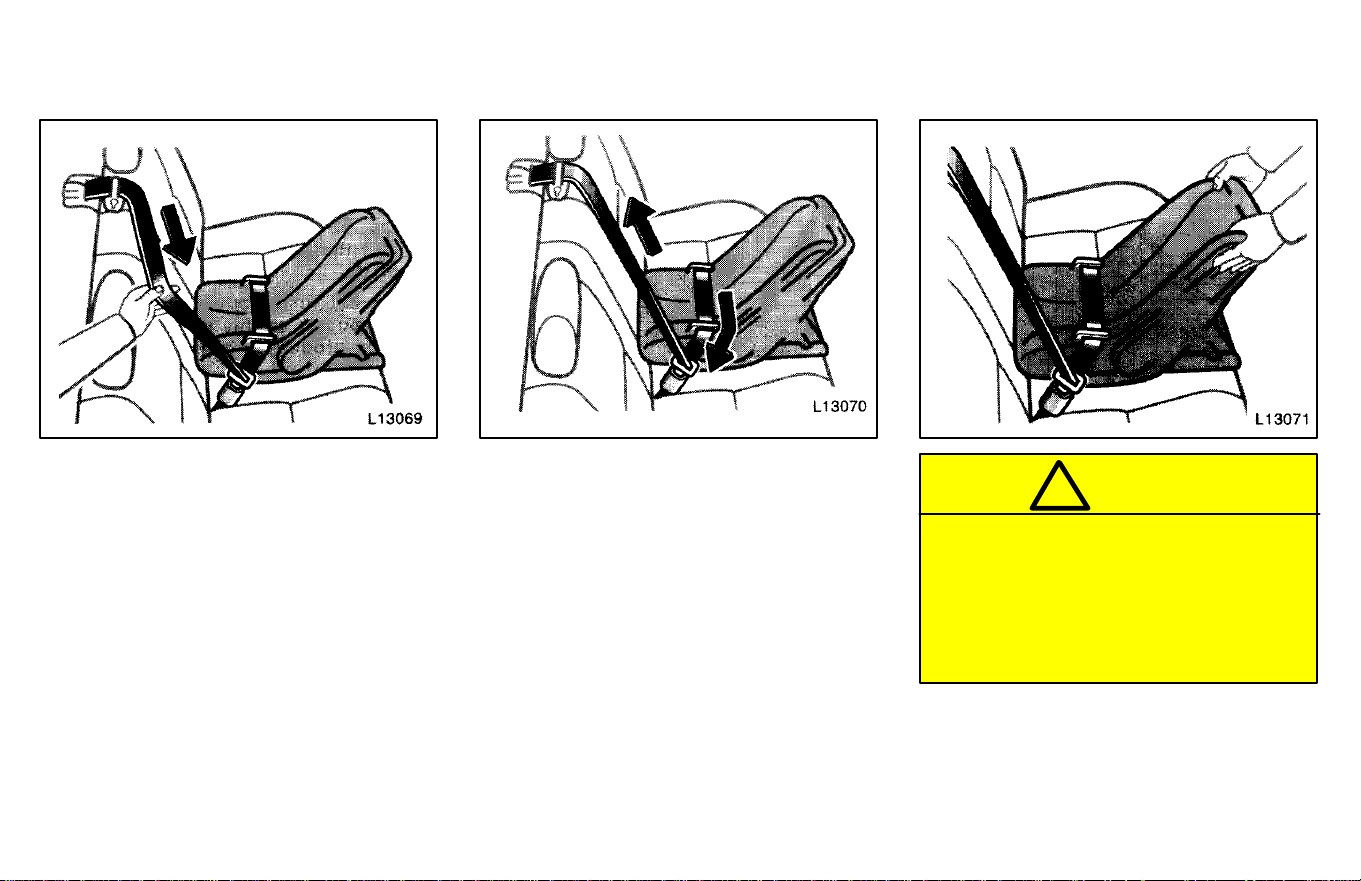 L13069

L13070

L13071