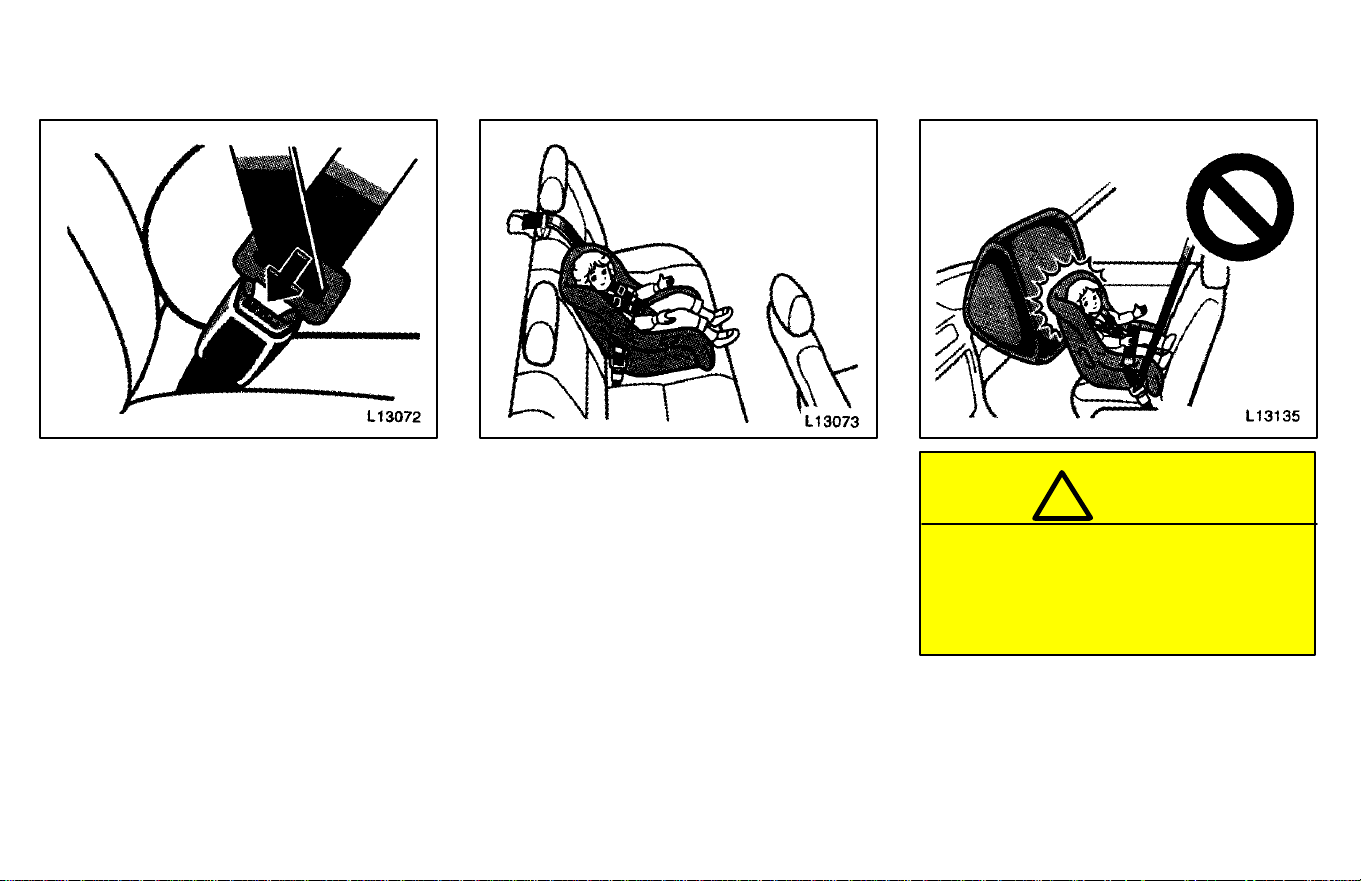 L13072

L13073

L13135