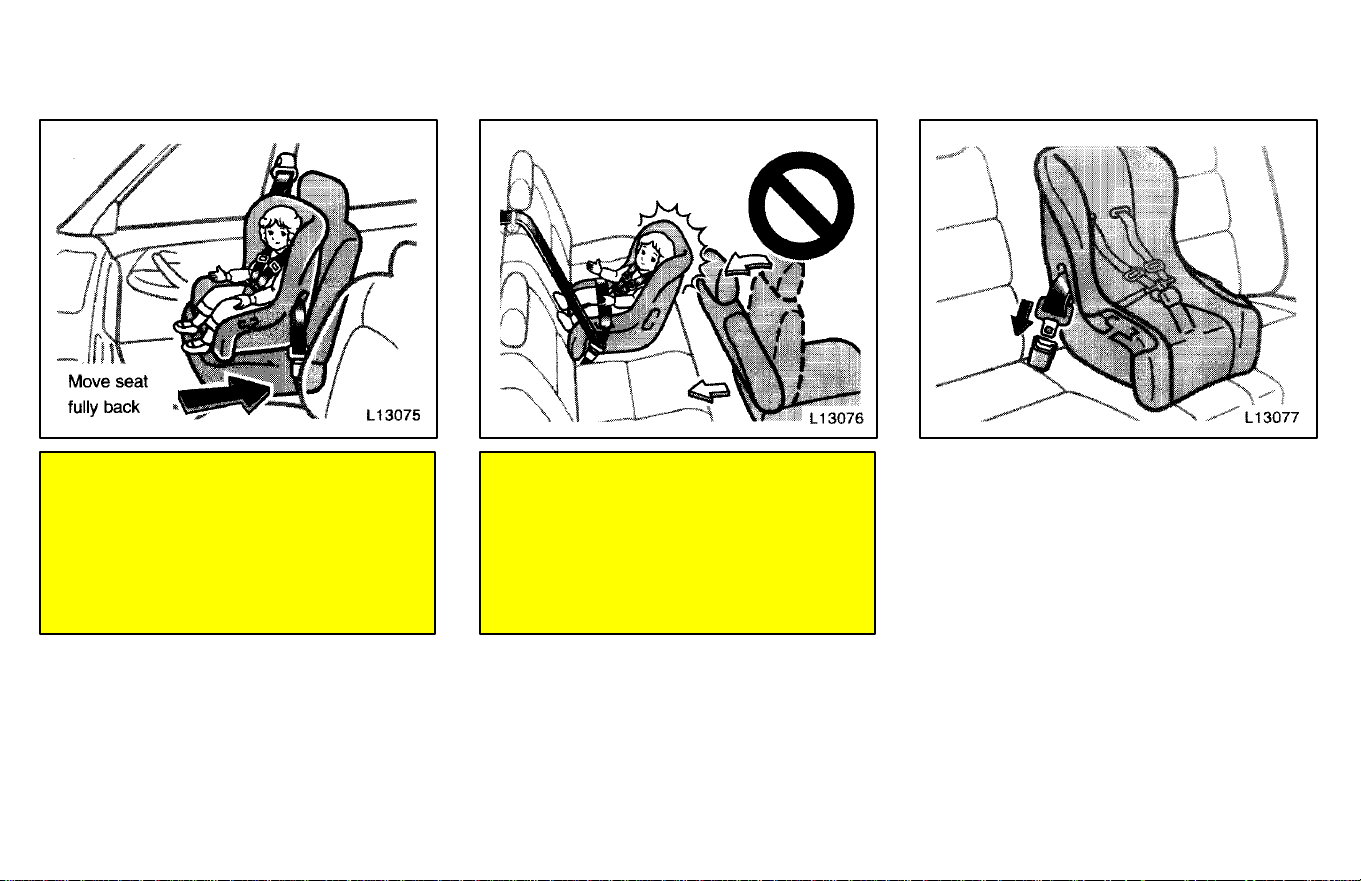 Move seat fully back

L13075

L13076

L13077