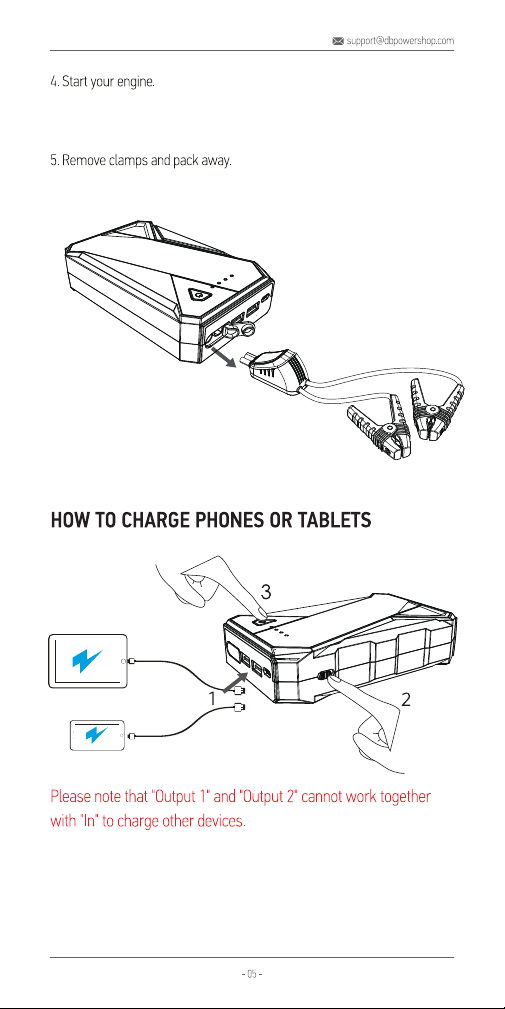 support@dbpowershop.com

4. Start your engine.

5. Remove clamps and pack away.

HOW TO CHARGE PHONES OR TABLETS

3

1

2

Please note that "Output 1" and "Output 2" cannot work together with "In" to charge other devices.

- 05 -