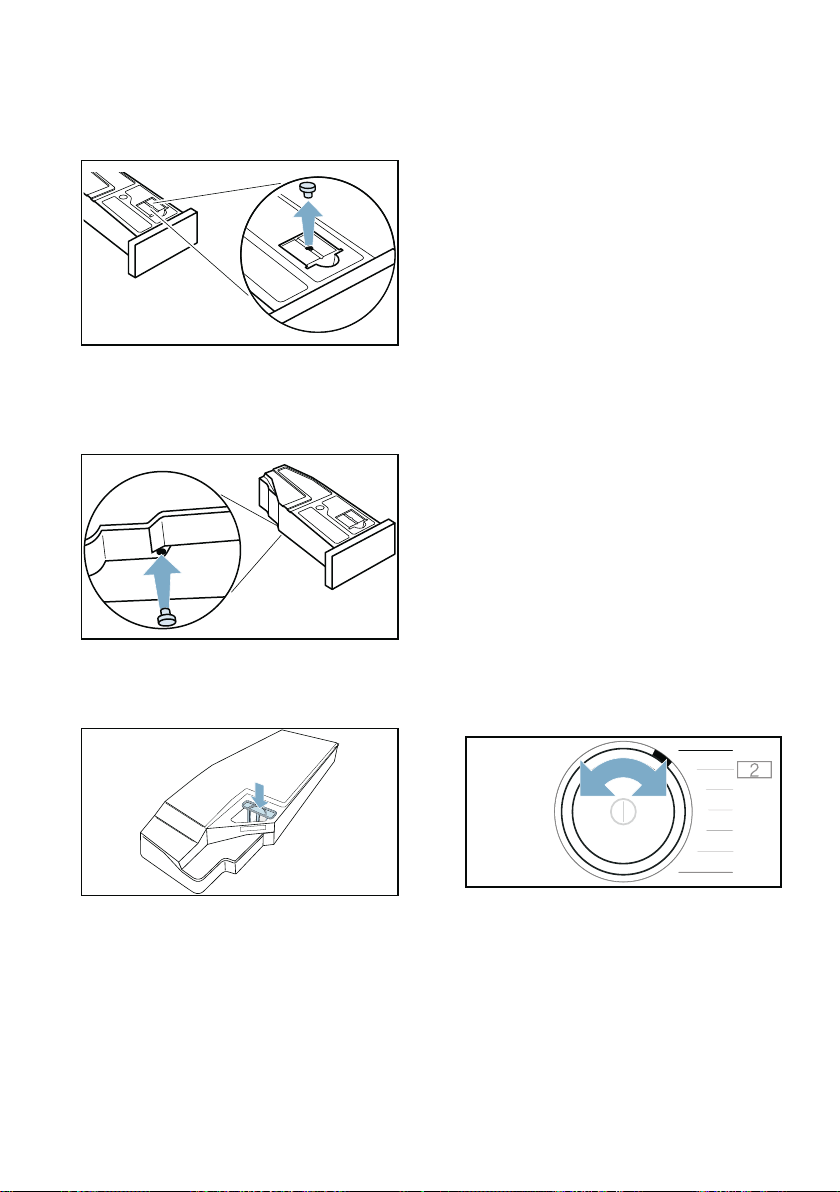 2