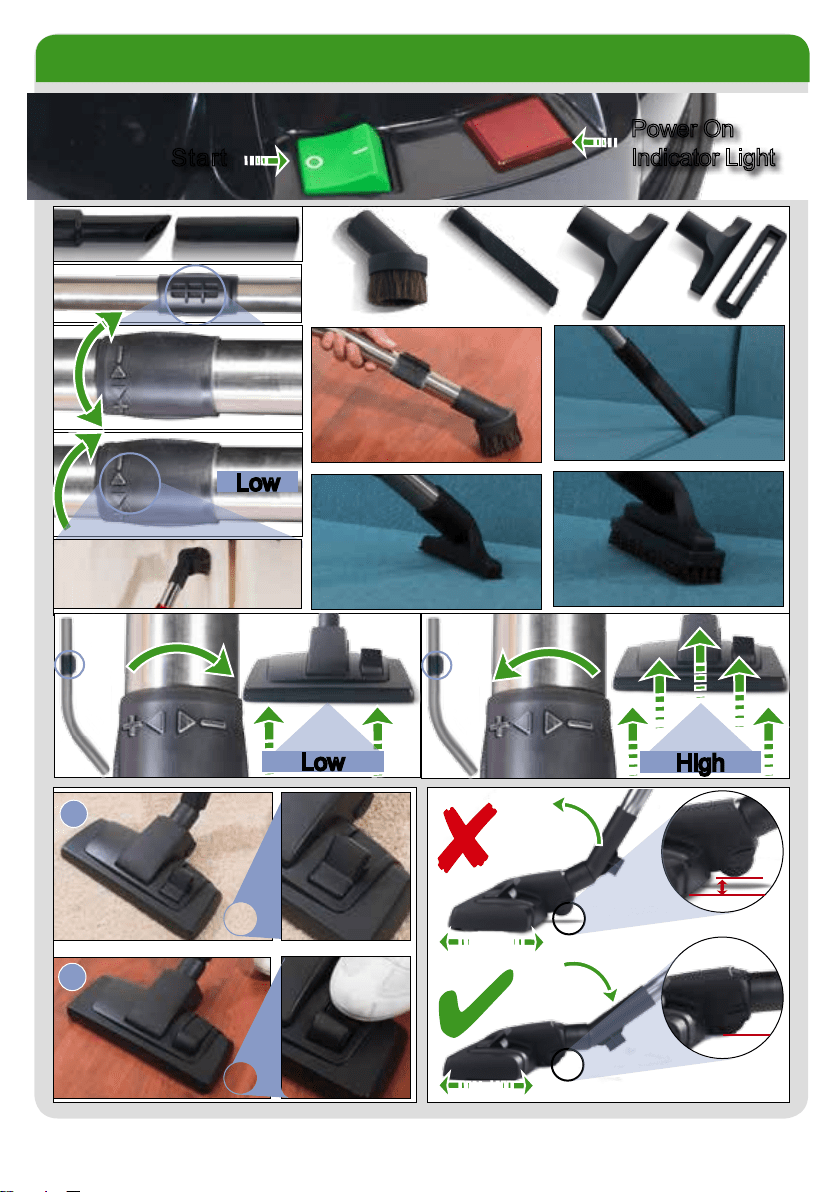 Start

Power On Indicator Light

Low

Low

High