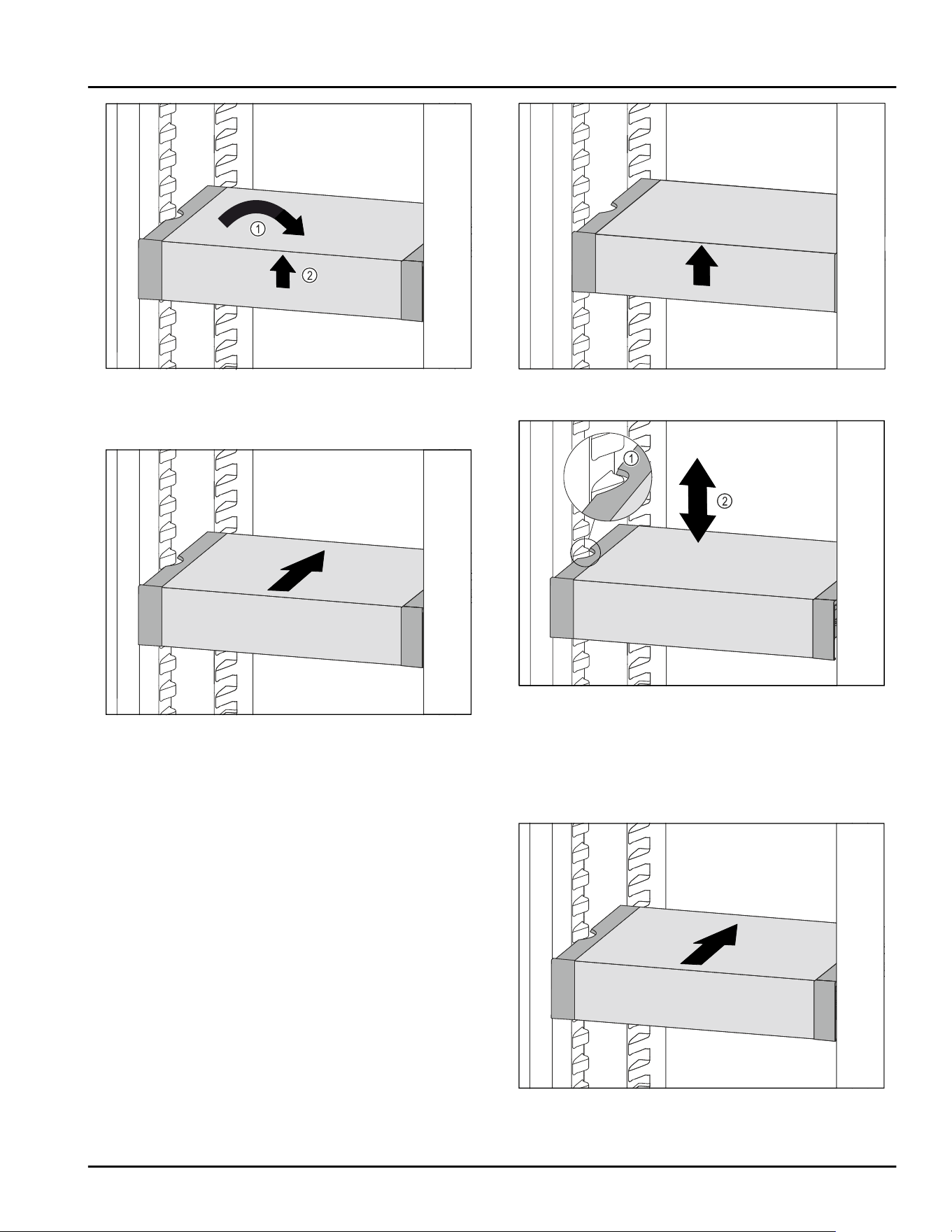 ①
②

①
②