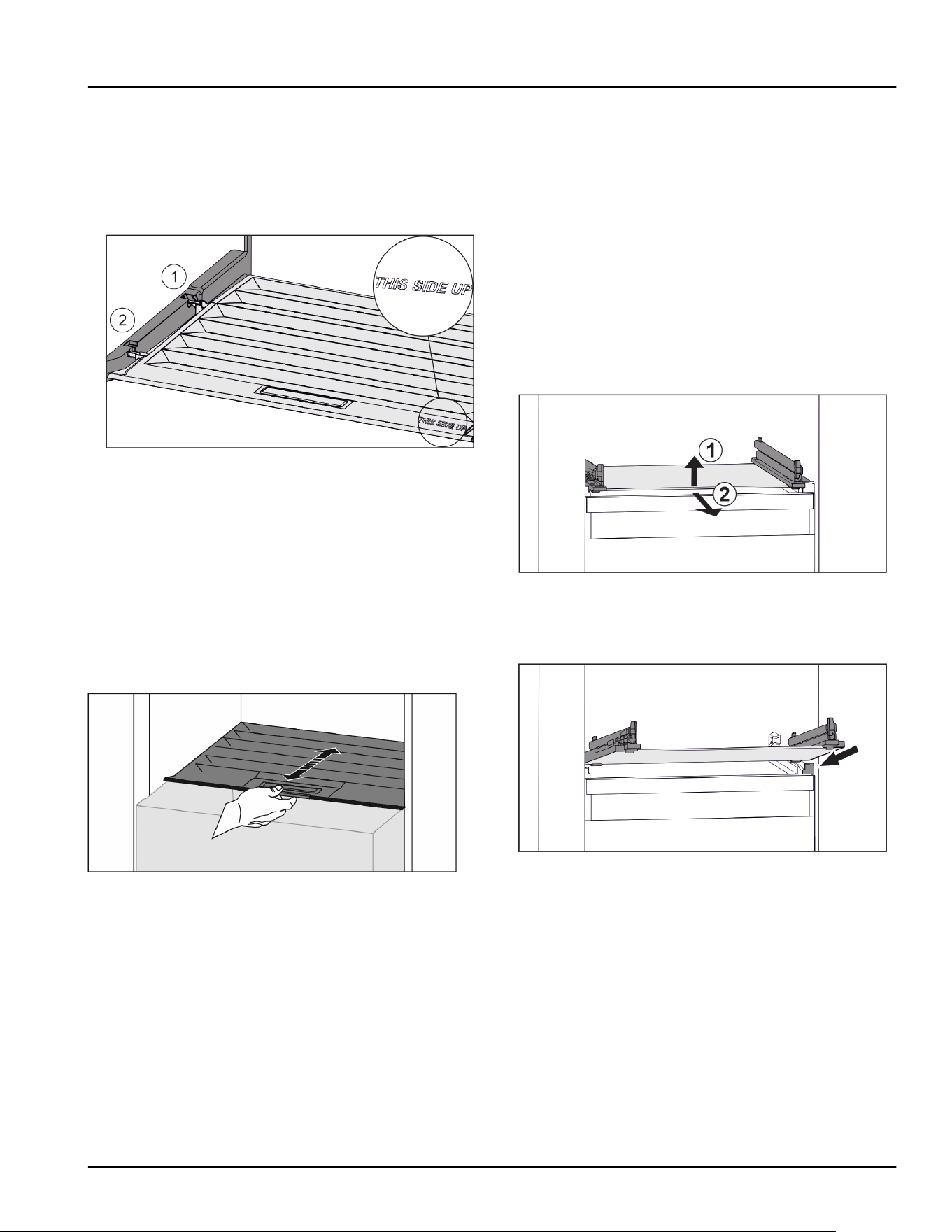 1
2
THIS SIDE UP
THIS SIDE UP

1
2